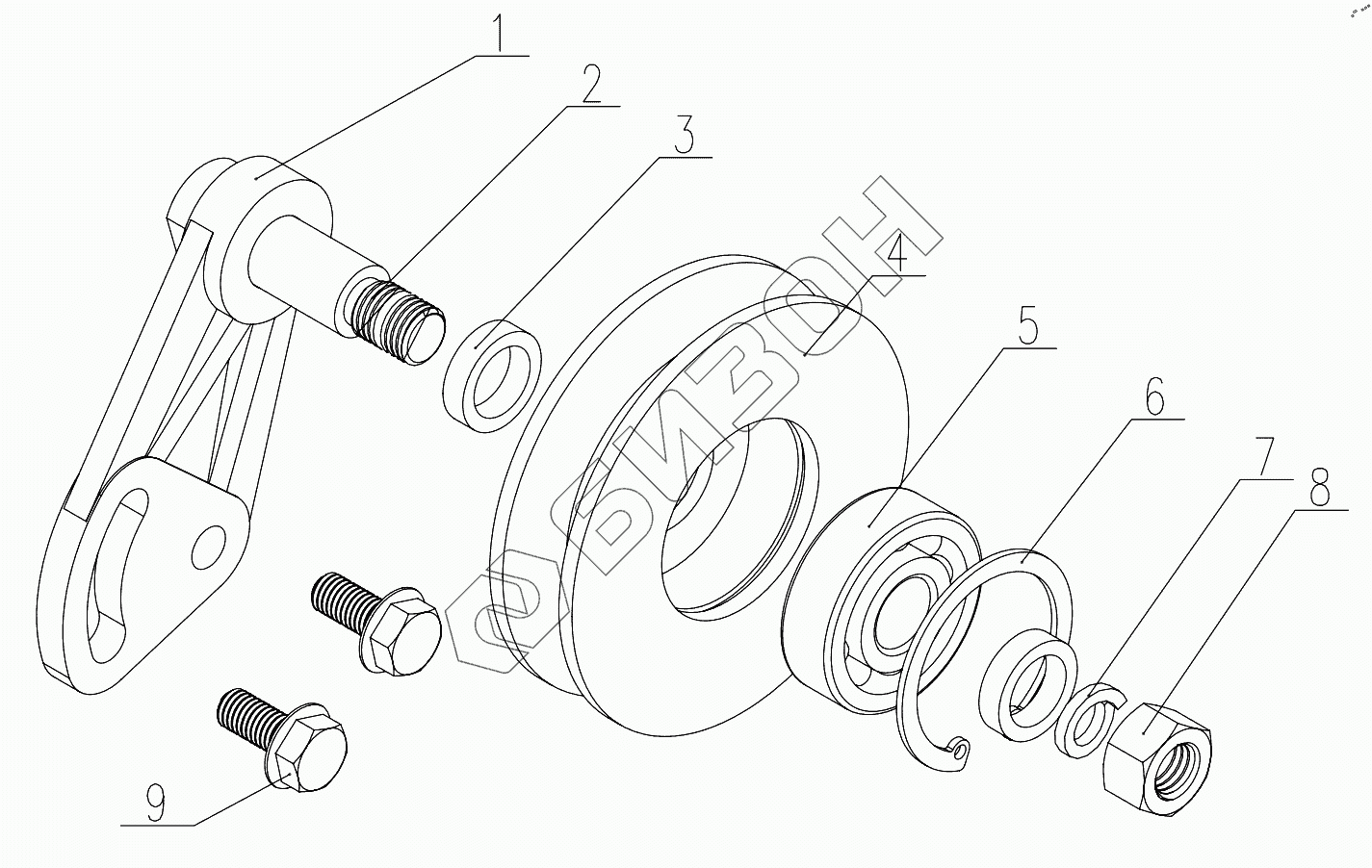 1
2
3
4
5
6
7
8
9
БИЗОН