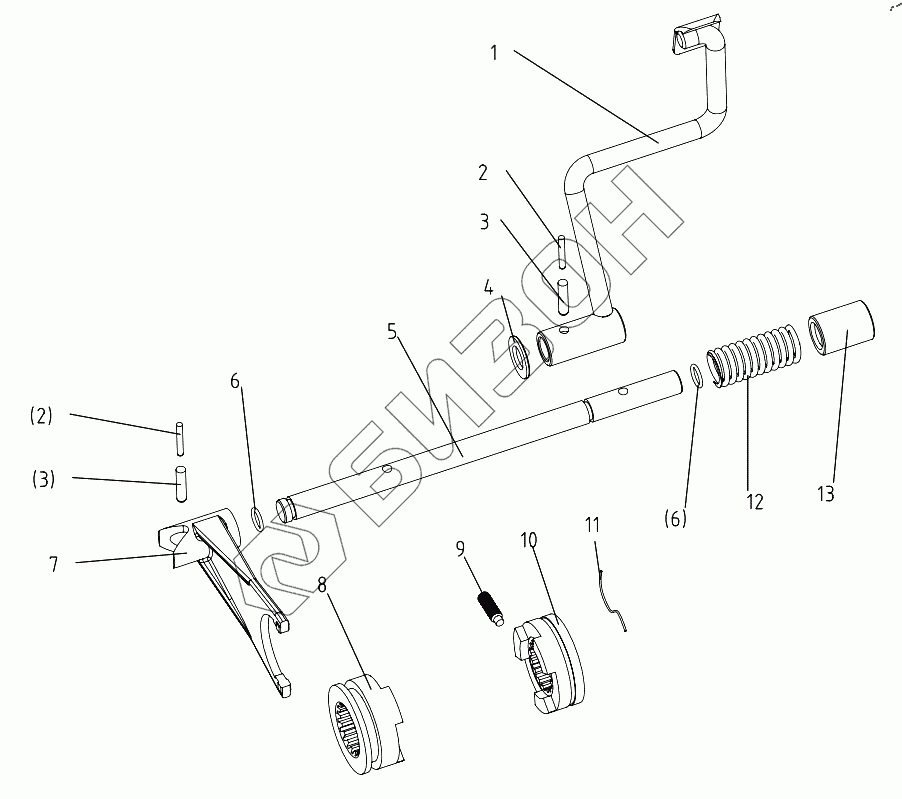 1
2
3
4
5
6
(2)
(3)
7
8
9
10
11
(6)
12
13
БИЗОН