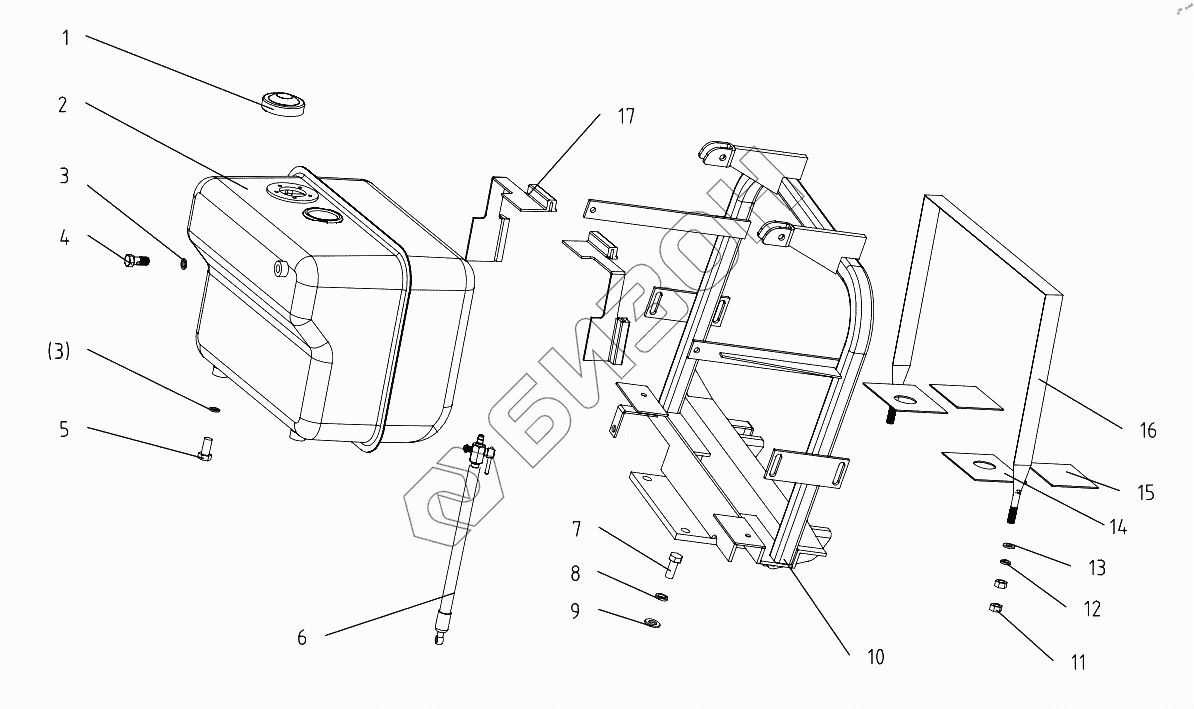 1
2
3
4
(3)
5
17
6
7
8
9
10
16
15
14
13
12
11
БИЗОН