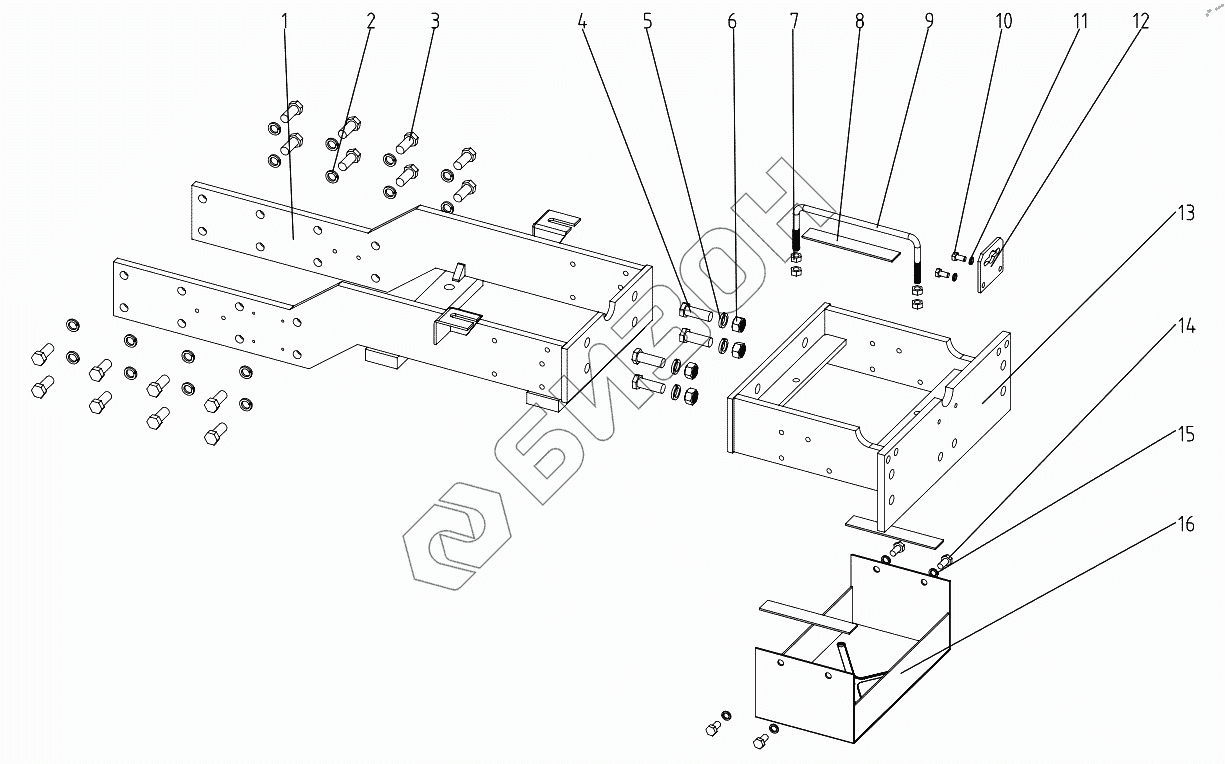 1
2
3
4
5
6
7
8
9
10
11
12
13
14
15
16
БИЗОН