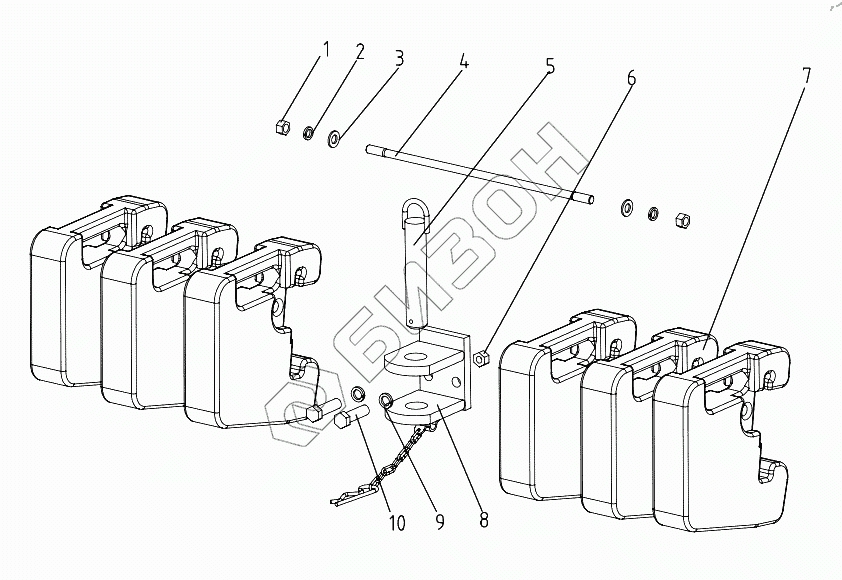 1 2 3 4 5 6 7

БИЗОН

10 9 8