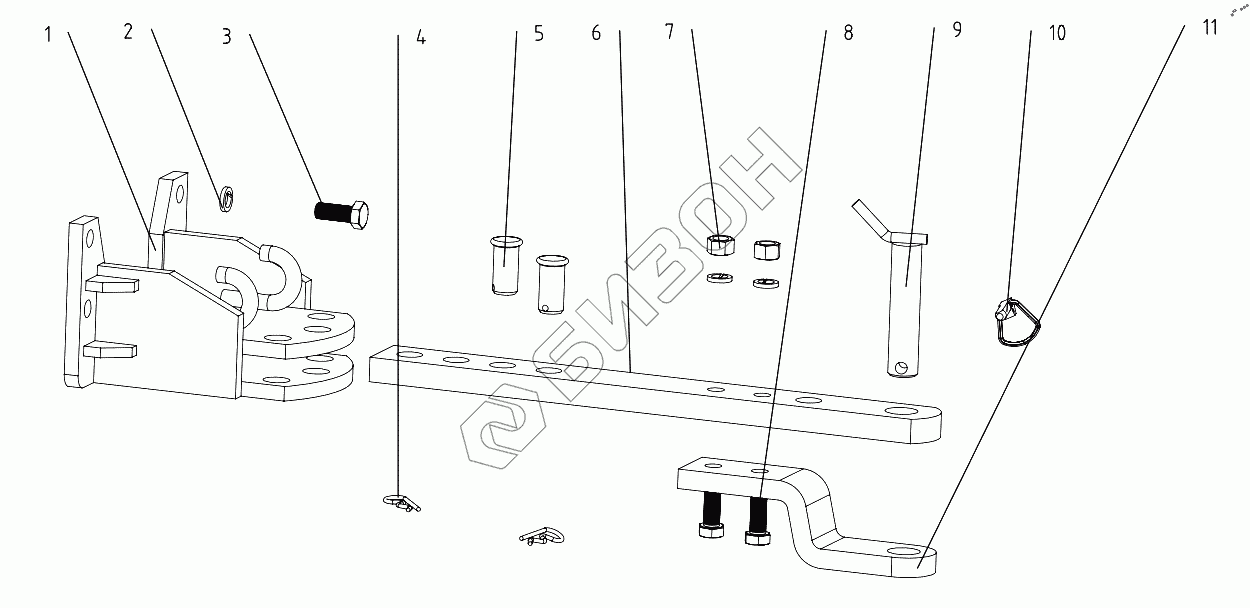 1 2 3 4 5 6 7 8 9 10 11

БИЗОН