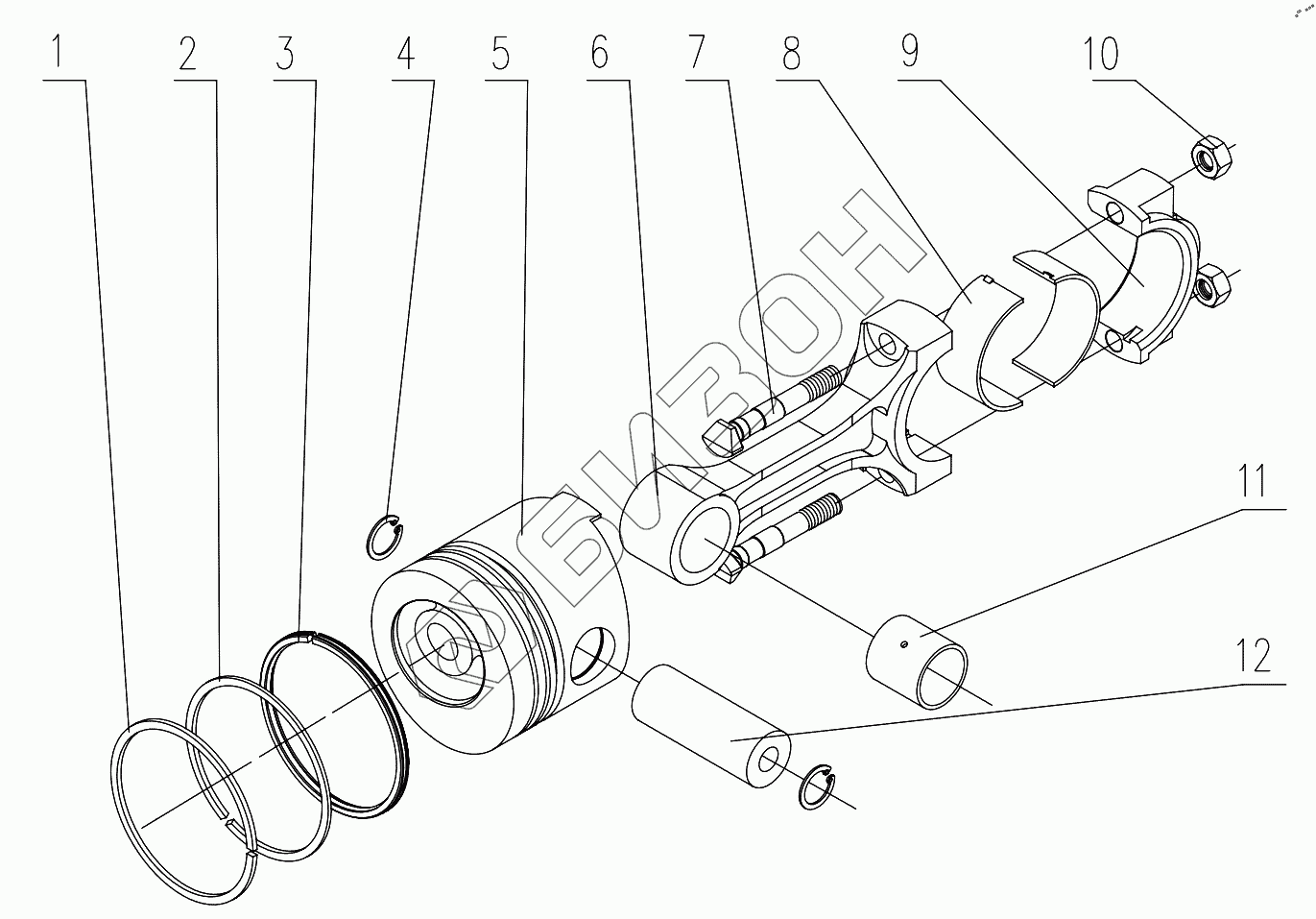 1 2 3 4 5 6 7 8 9 10

11

12

БИЗОН