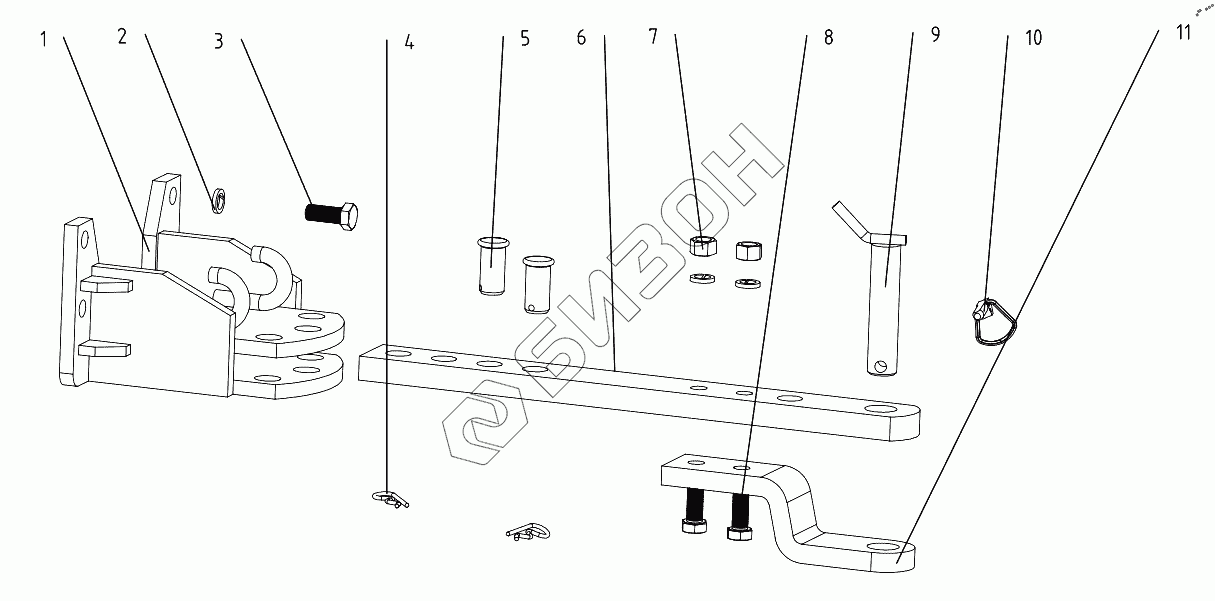 1 2 3 4 5 6 7 8 9 10 11

БИЗОН