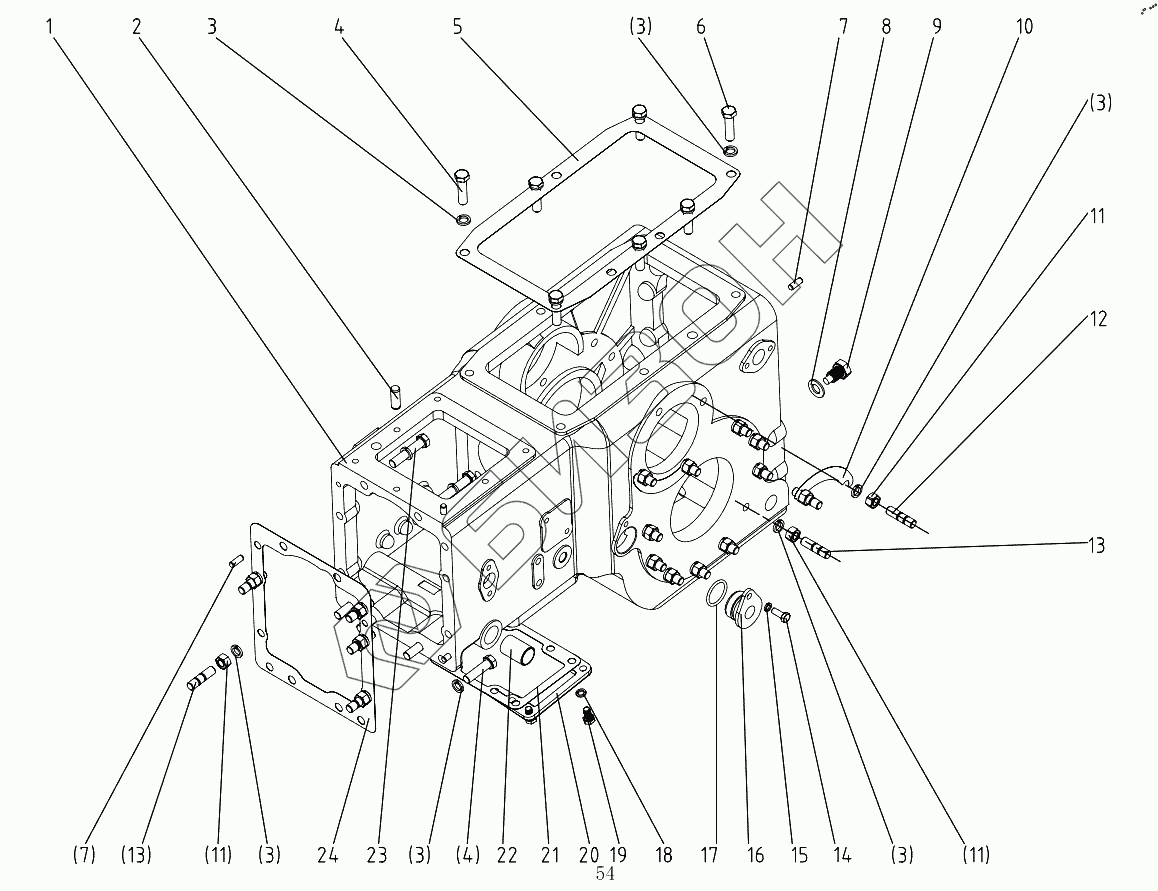 1 2 3 4 5 (3) 6 7 8 9 10 (3)

11

12

13

(7) (13) (11) (3) 24 23 (3) (4) 22 21 20 19 18 17 16 15 14 (3) (11)

54