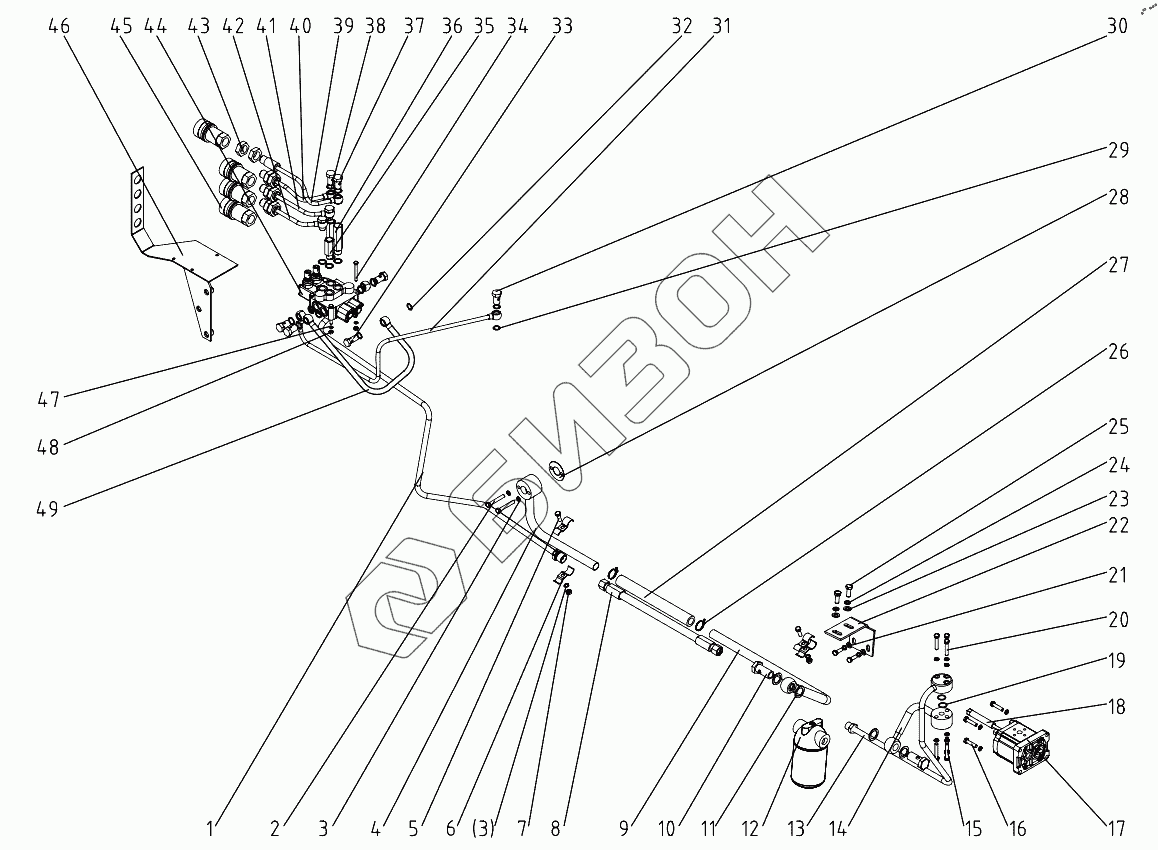 46 45 44 43 42 41 40 39 38 37 36 35 34 33 32 31 30

29

28

27

26

25

24

23

22

21

20

19

18

47

48

49

БИЗОН

1 2 3 4 5 6 (3) 7 8 9 10 11 12 13 14 15 16 17