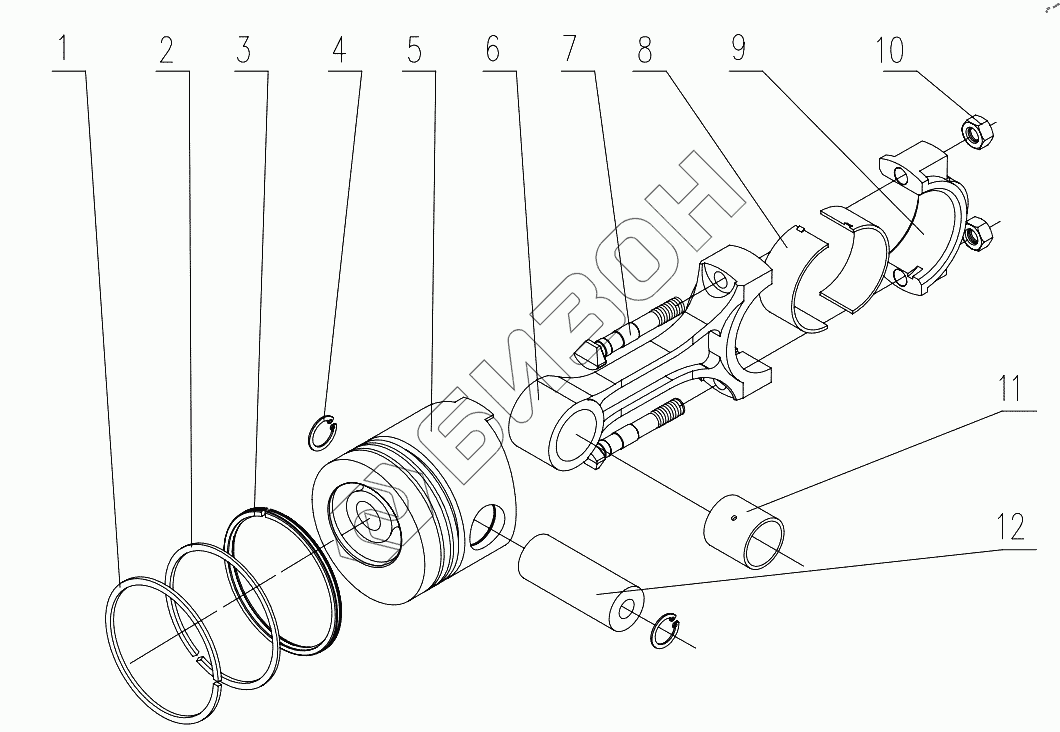 1 2 3 4 5 6 7 8 9 10

11

12

БИЗОН