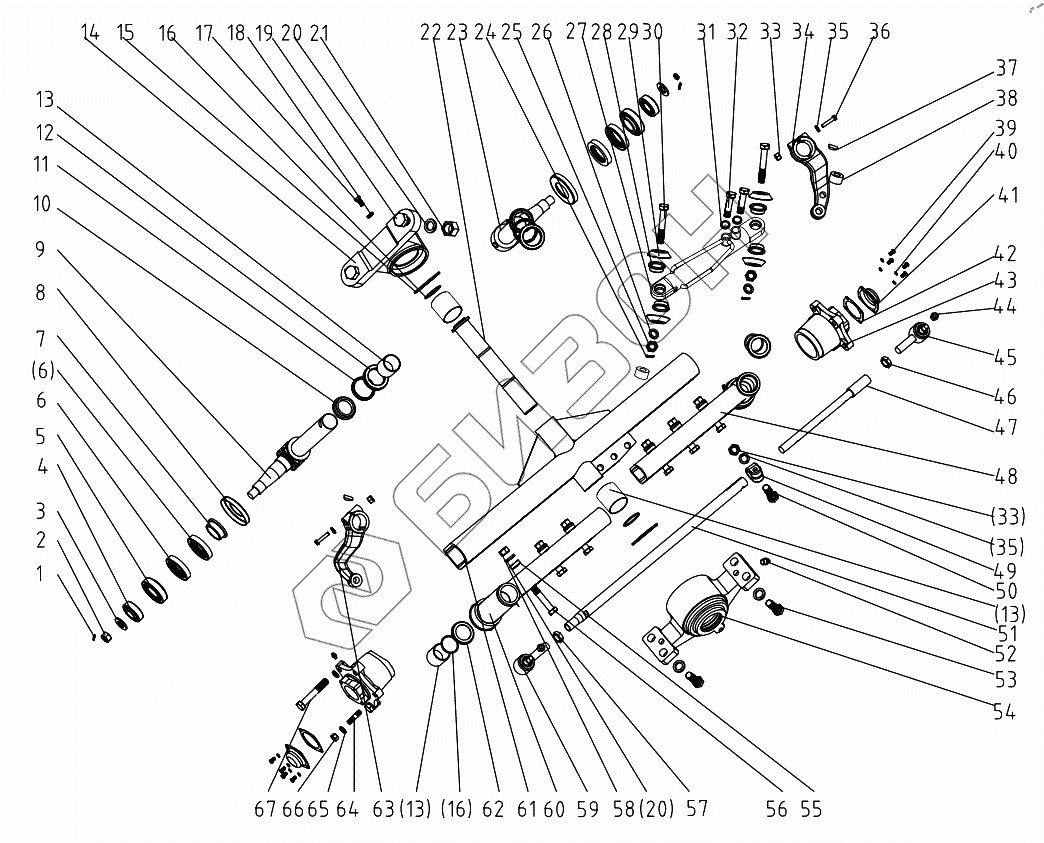 14 15 16 17 18 19 20 21 22 23 24 25 26 27 28 29 30 31 32 33 34 35 36

13
12
11
10
9
8
7
(6)
6
5
4
3
2
1

37
38
39
40
41
42
43
44
45
46
47
48
(33)
(35)
49
50
(13)
51
52
53
54

67 66 65 64 63 (13) (16) 62 61 60 59 58 (20) 57 56 55

БИЗОН