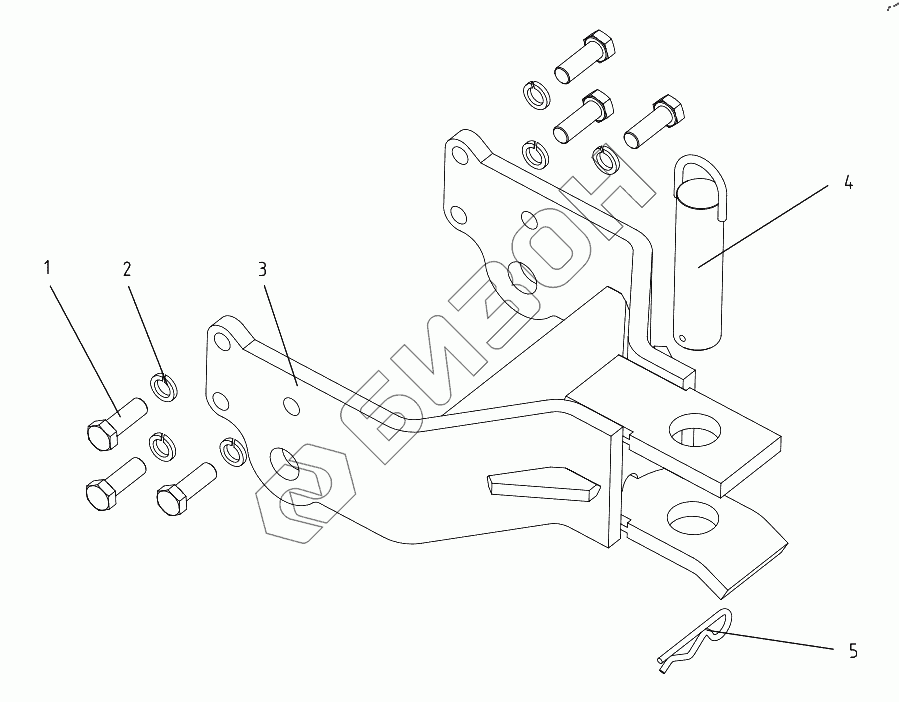 1
2
3
4
5
БИЗОН