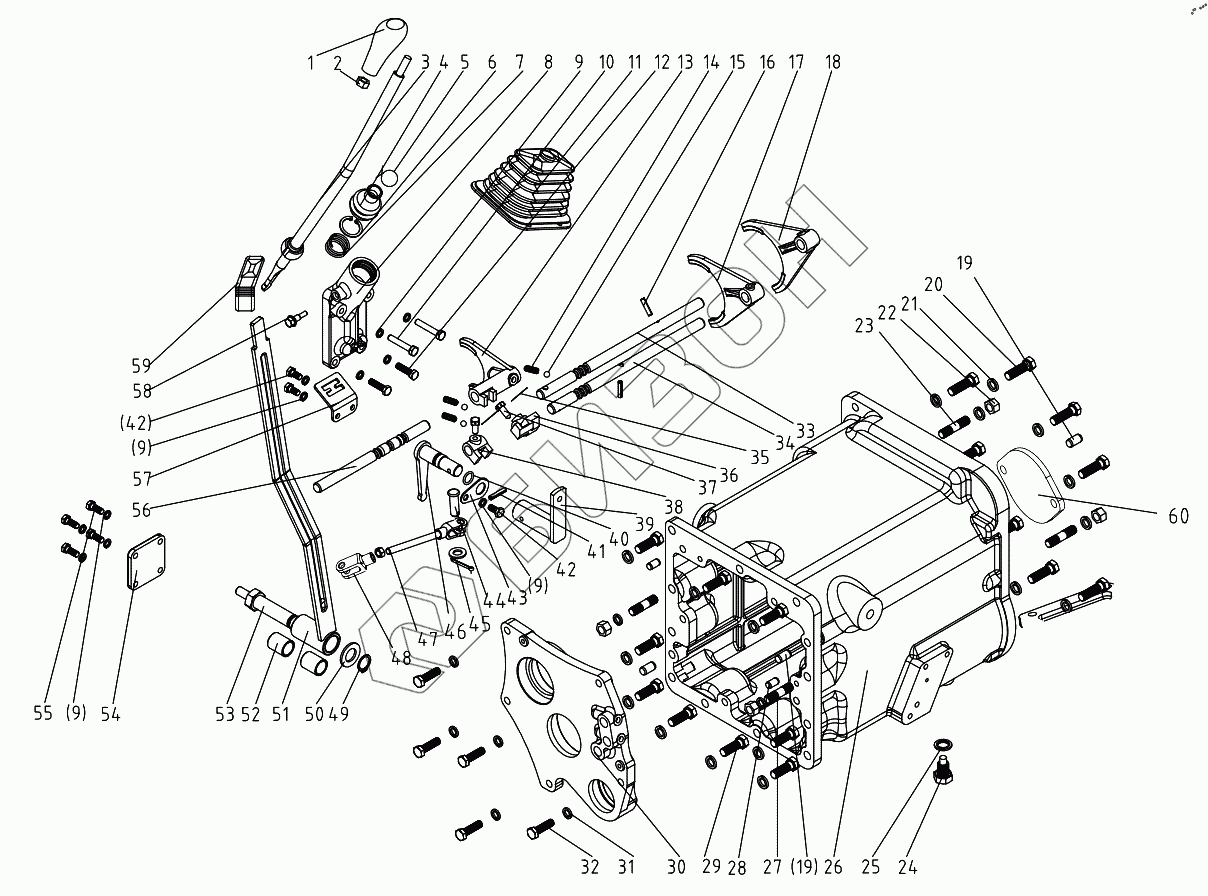 1 2 3 4 5 6 7 8 9 10 11 12 13 14 15 16 17 18

19
20
21
22
23

59
58
(42)
(9)
57
56

33
34
35
36
37
38
39
40
41
42
(9)
43
44
45
46
47
48

60

55 (9) 54

53 52 51 50 49

32 31 30 29 28 27 (19) 26 25 24