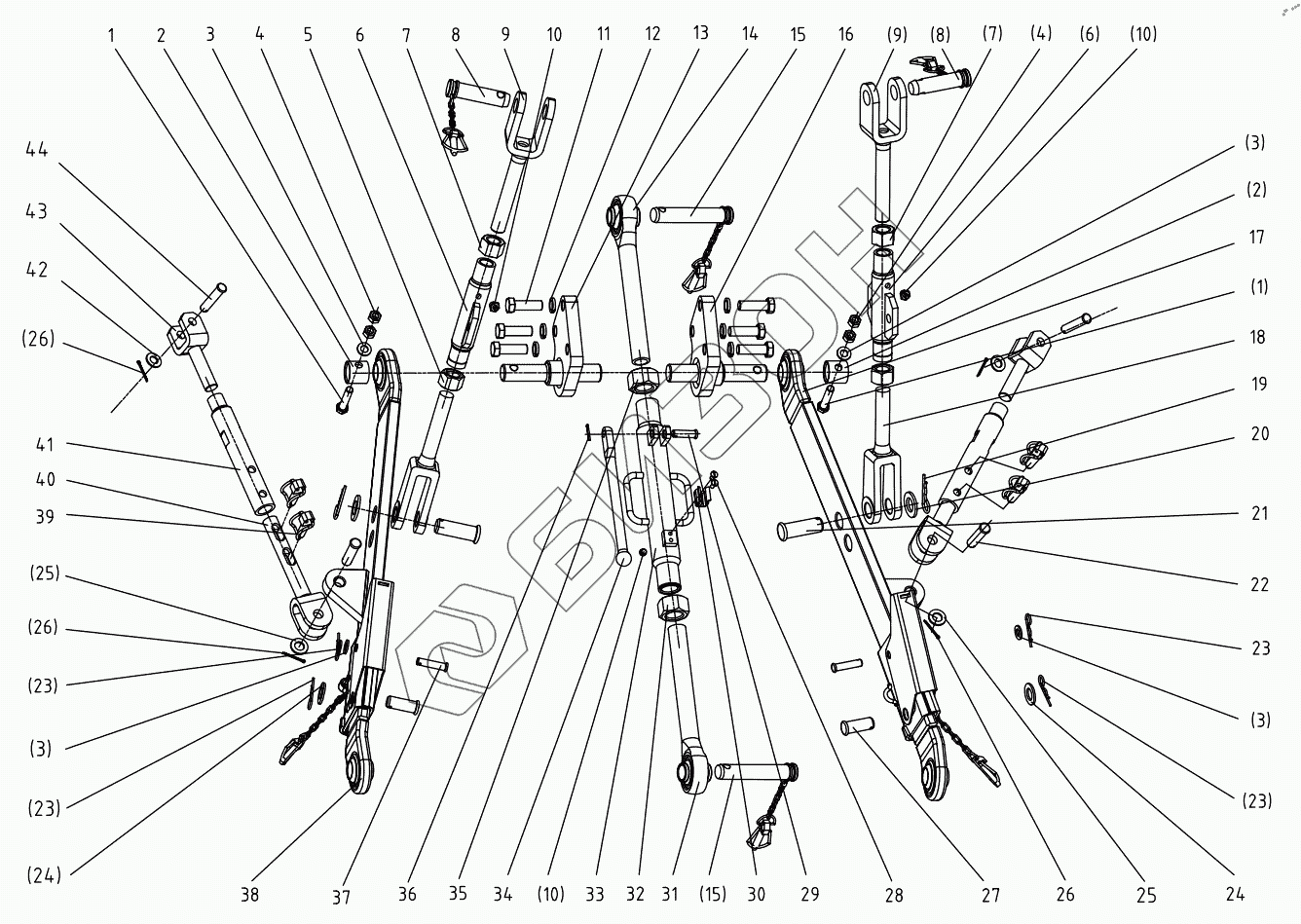 1 2 3 4 5 6 7 8 9 10 11 12 13 14 15 16 (9) (8) (7) (4) (6) (10)

44
43
42
(26)
41
40
39
(25)
(26)
(23)
(3)
(23)
(24)

(3)
(2)
17
(1)
18
19
20
21
22
23
(3)
(23)

38 37 36 35 34 (10) 33 32 31 (15) 30 29 28 27 26 25 24

БИЗОН