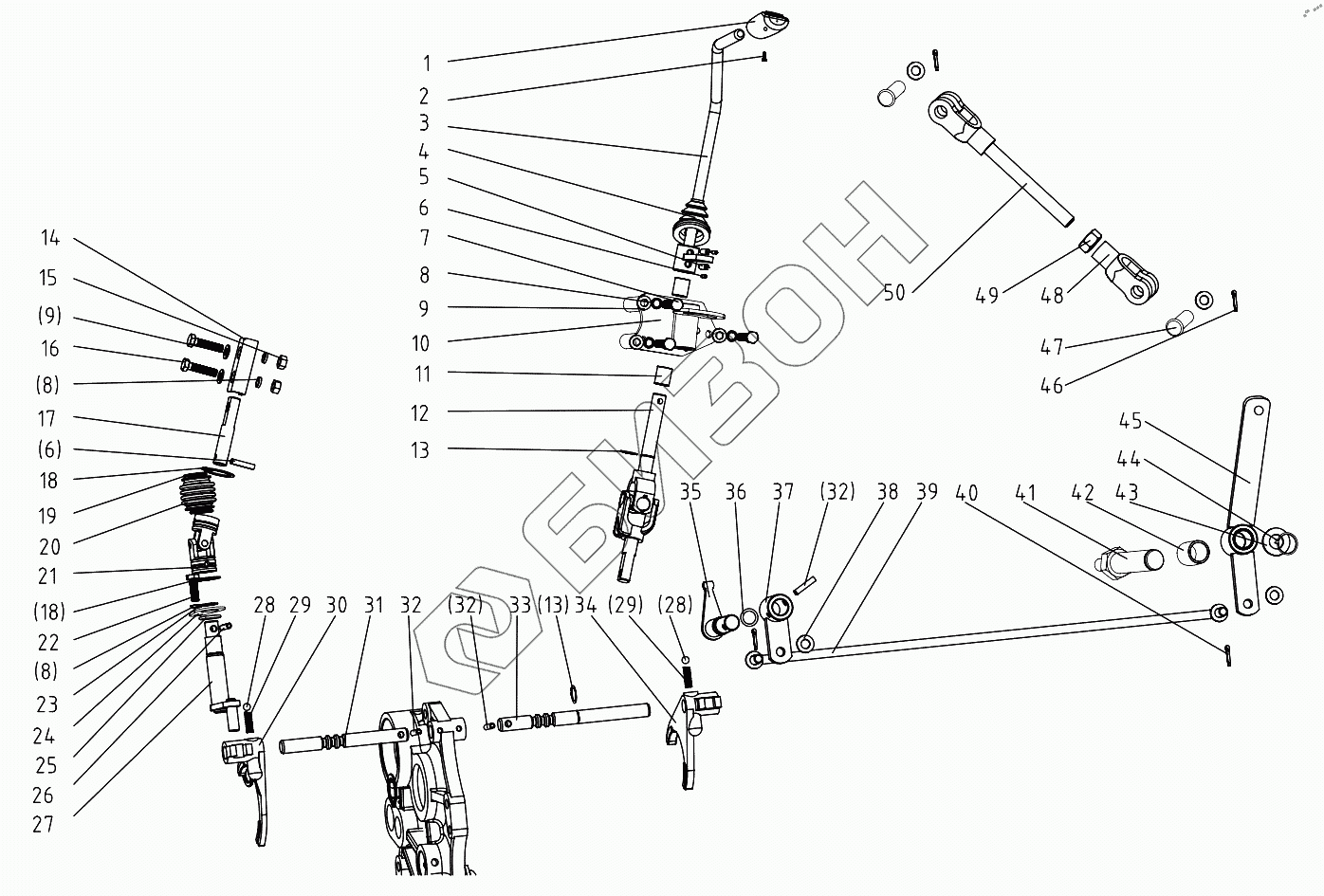 1
2
3
4
5
6
7
8
9
10
11
12
13
14
15
(9)
16
(8)
17
(6)
18
19
20
21
(18)
22
(8)
23
24
25
26
27
28
29
30
31
32
(32)
33
(13)
34
(29)
(28)
35
36
37
(32)
38
39
40
41
42
43
44
45
46
47
48
49
50
БИЗОН