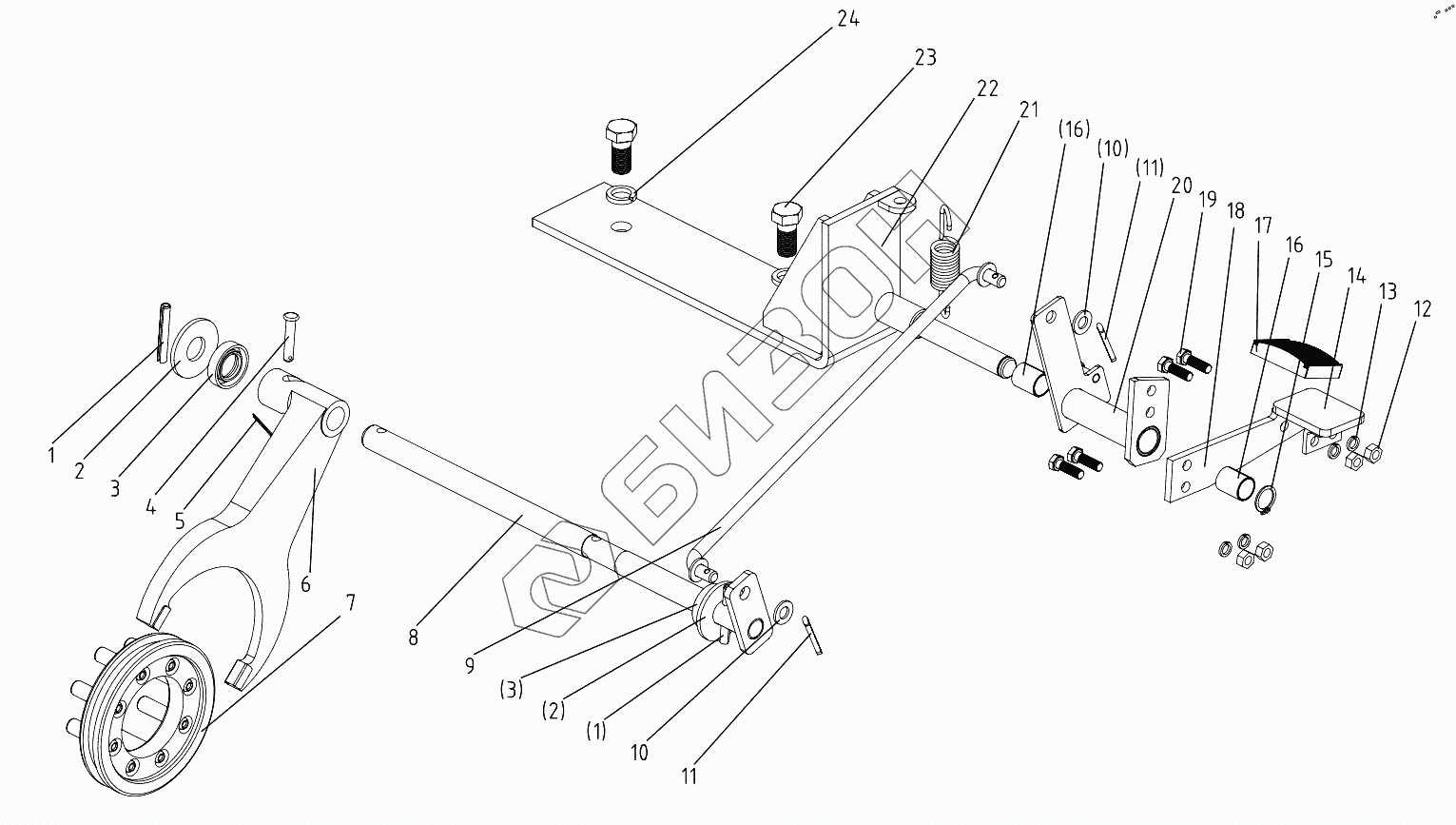 24
23
22
21
(16)
(10)
(11)
20
19
18
17
16
15
14
13
12
1
2
3
4
5
6
7
8
9
(3)
(2)
(1)
10
11
БИЗОН