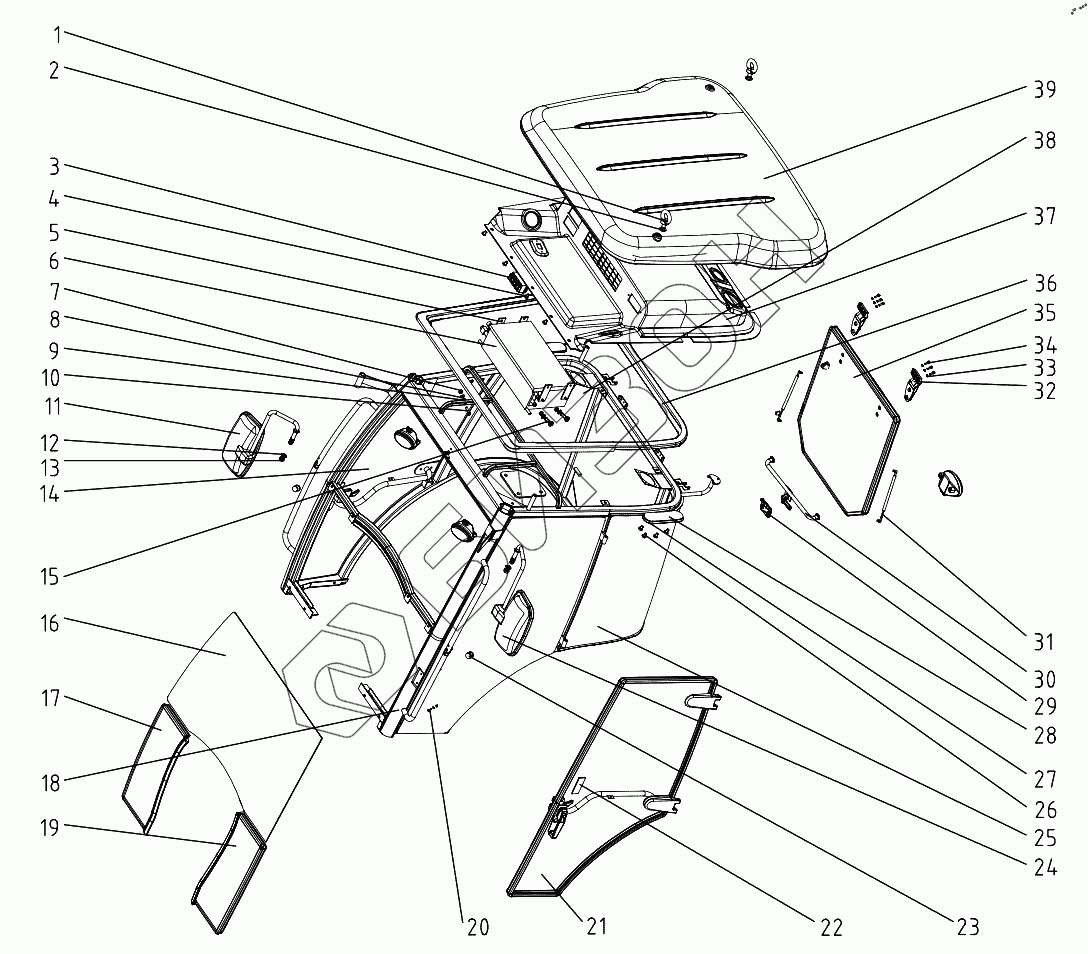 1
2
3
4
5
6
7
8
9
10
11
12
13
14
15
16
17
18
19
20
21
22
23
24
25
26
27
28
29
30
31
32
33
34
35
36
37
38
39