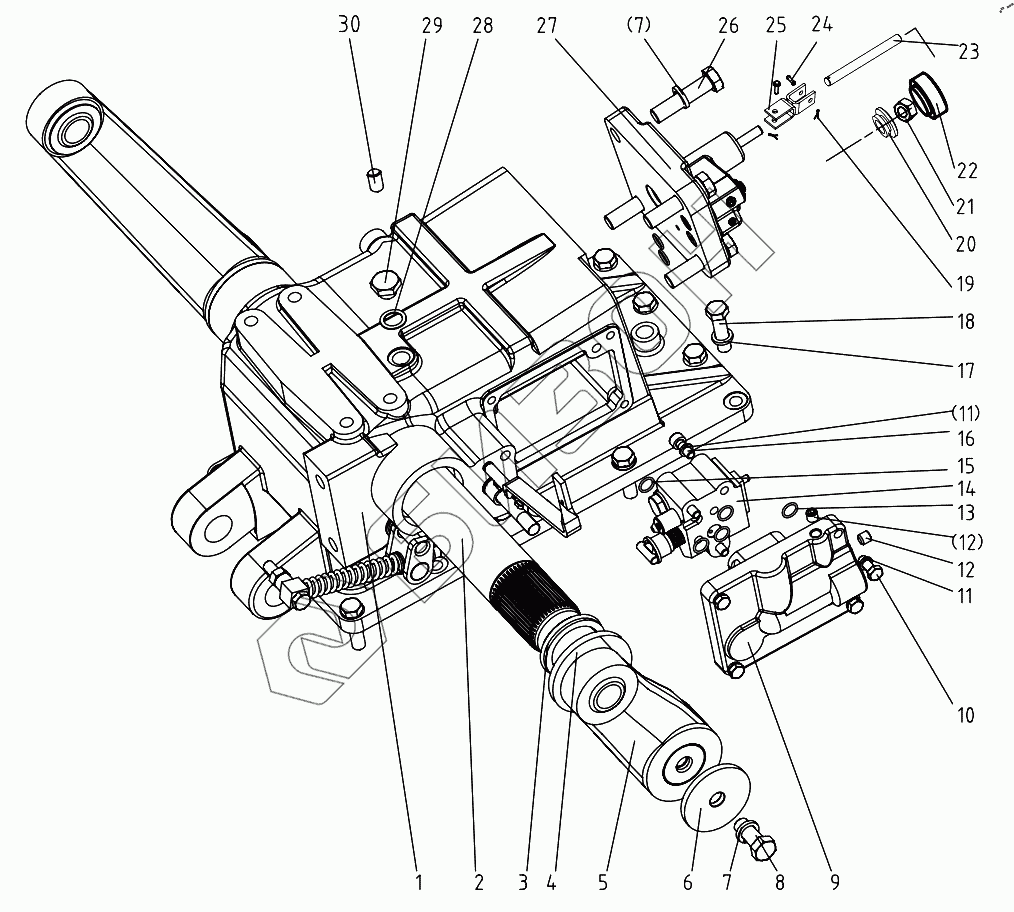 30 29 28 27 (7) 26 25 24 23

22
21
20
19
18
17
(11)
16
15
14
13
(12)
12
11
10

1 2 3 4 5 6 7 8 9