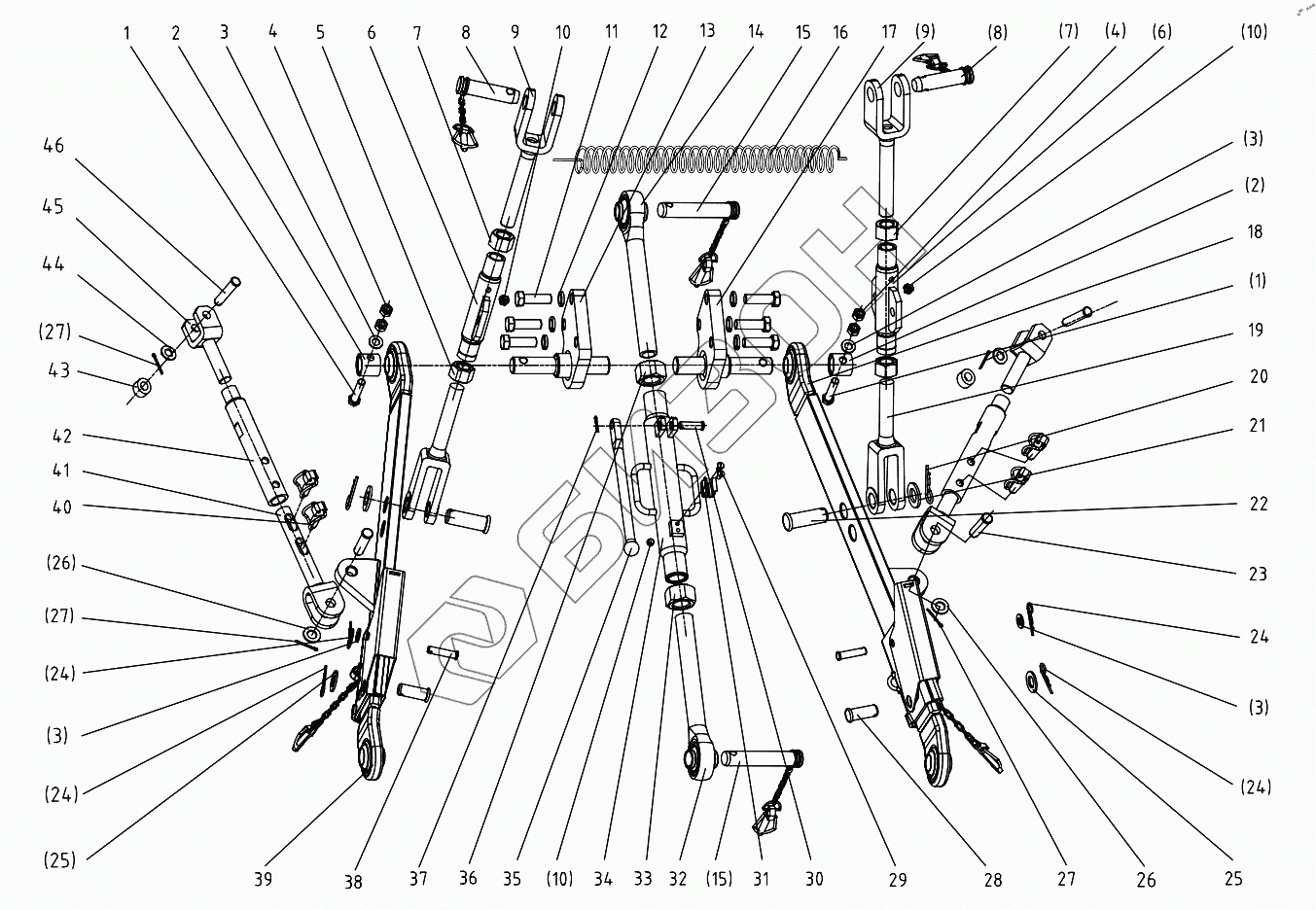 1 2 3 4 5 6 7 8 9 10 11 12 13 14 15 16 17 (9) (8) (7) (4) (6) (10)

46
45
44
(27)
43
42
41
40
(26)
(27)
(24)
(3)
(24)
(25)

(3)
(2)
18
(1)
19
20
21
22
23
24
(3)
(24)

39 38 37 36 35 (10) 34 33 32 (15) 31 30 29 28 27 26 25