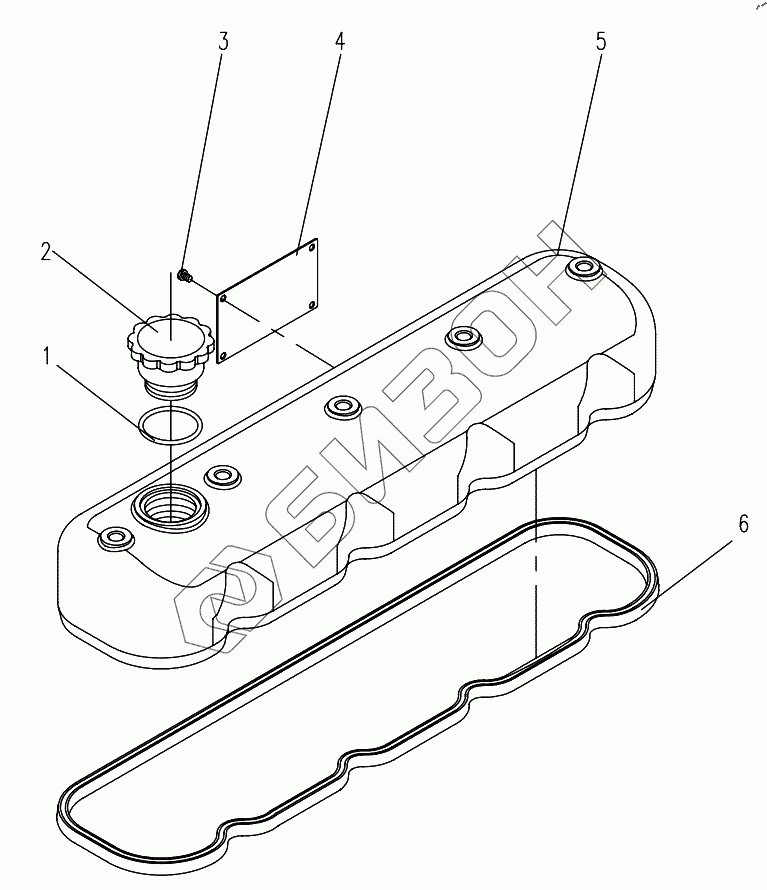 3
4
5
2
1
6
БИЗОН