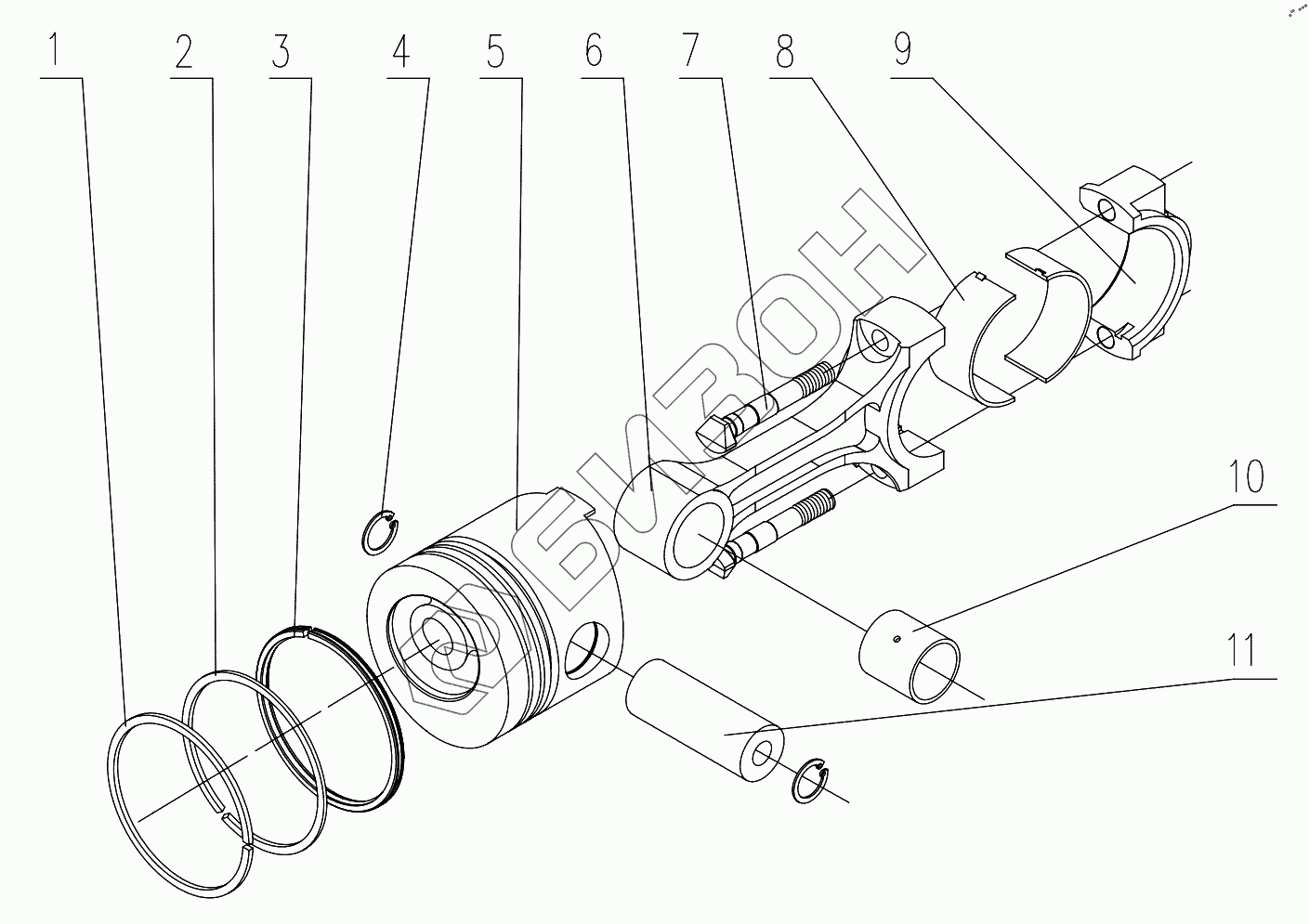 1 2 3 4 5 6 7 8 9

10

11

БИЗОН