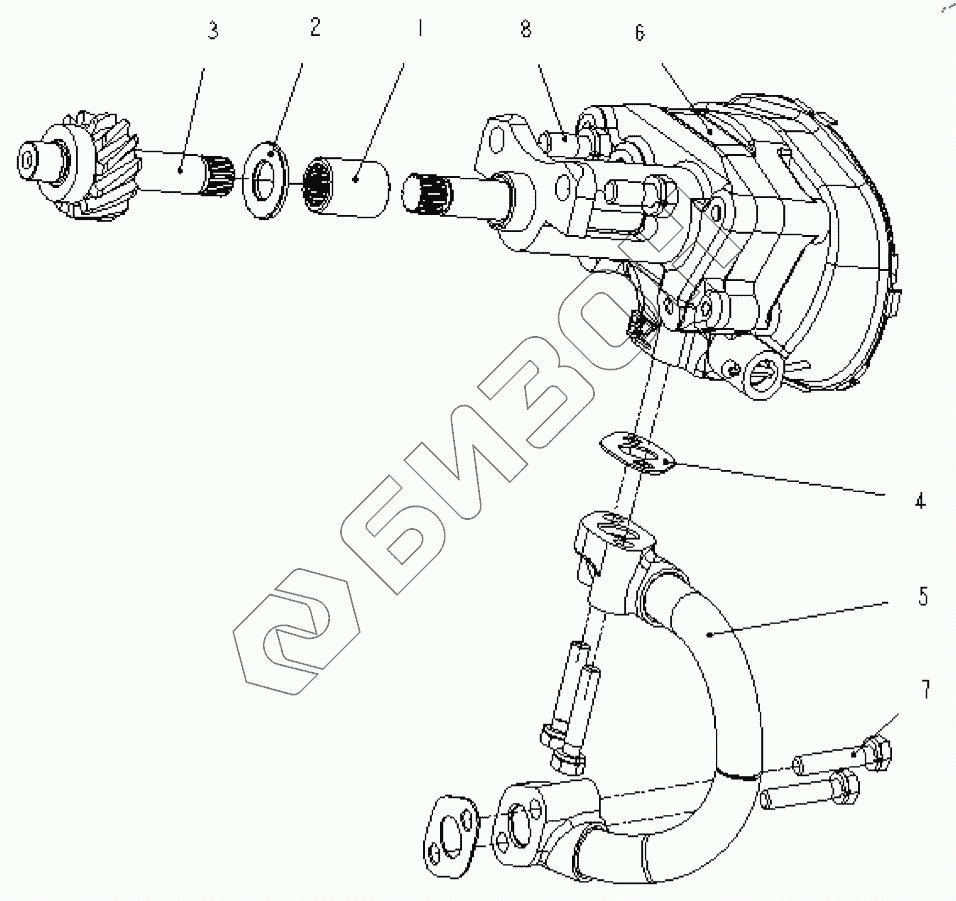 3 2 1 8 6

4

5

7

БИЗОН