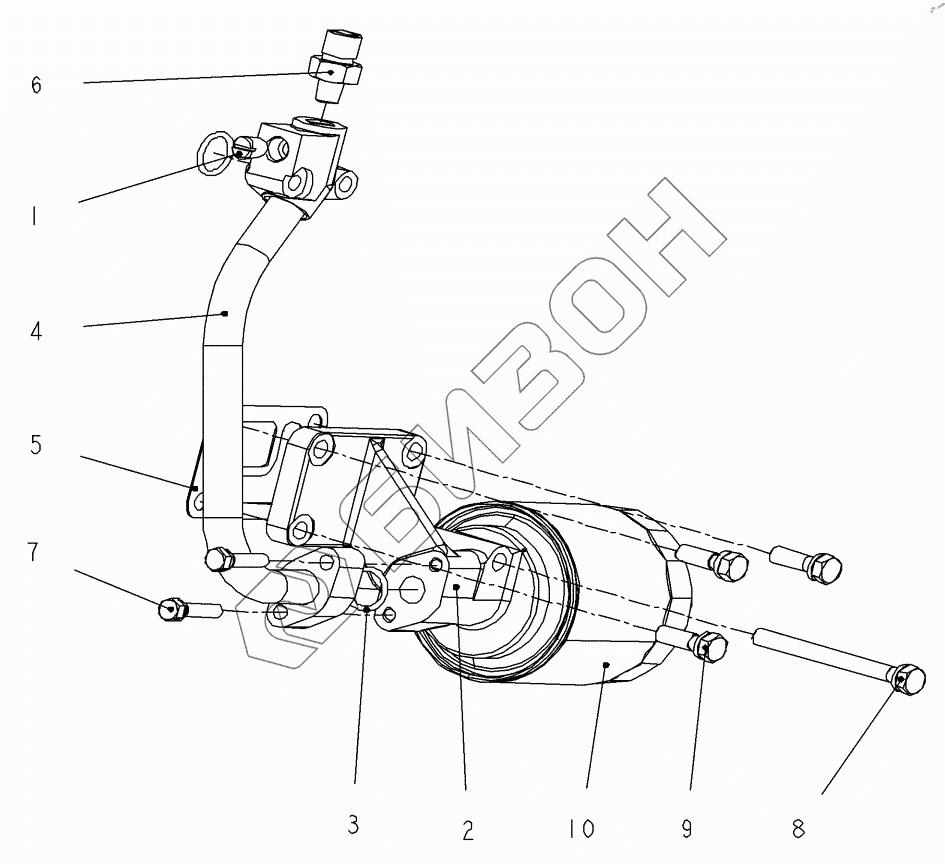 6

1

4

5

7

3 2 10 9 8

БИЗОН