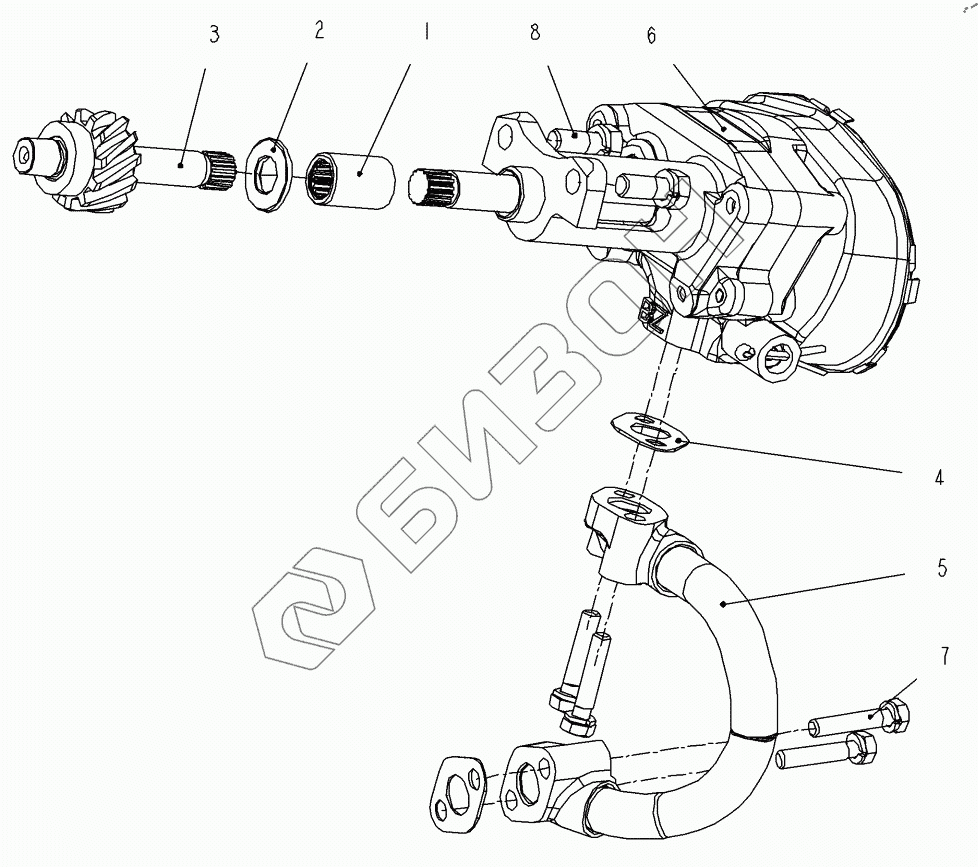 3
2
1
8
6
4
5
7
БИЗОН