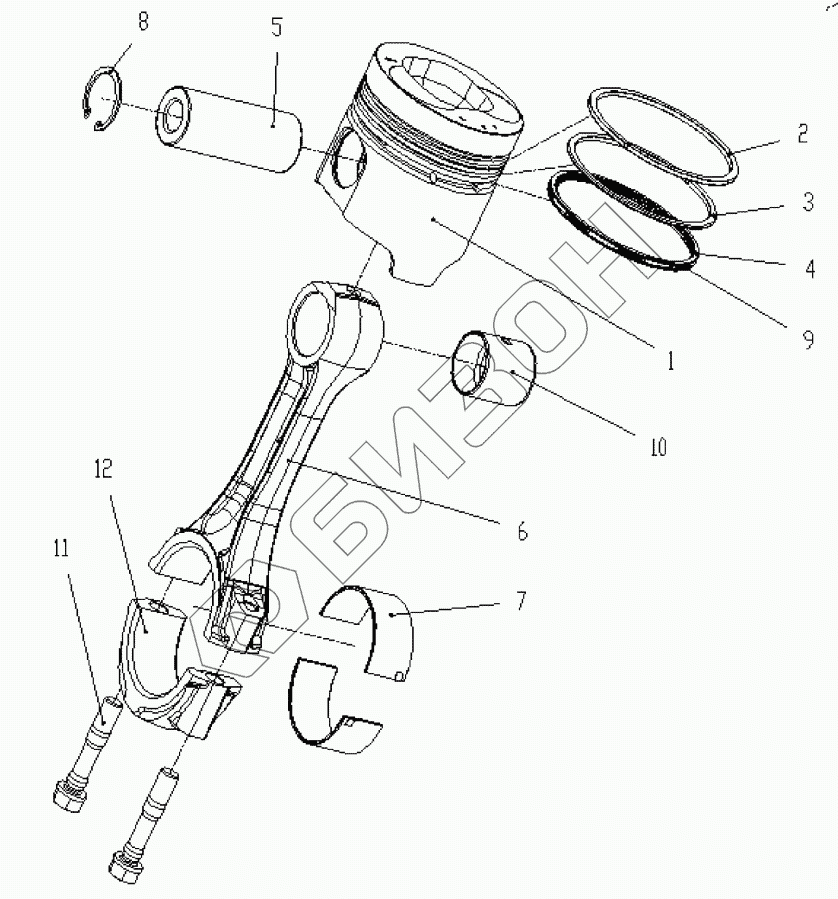 8
5
2
3
4
9
1
10
12
6
11
7
БИЗОН