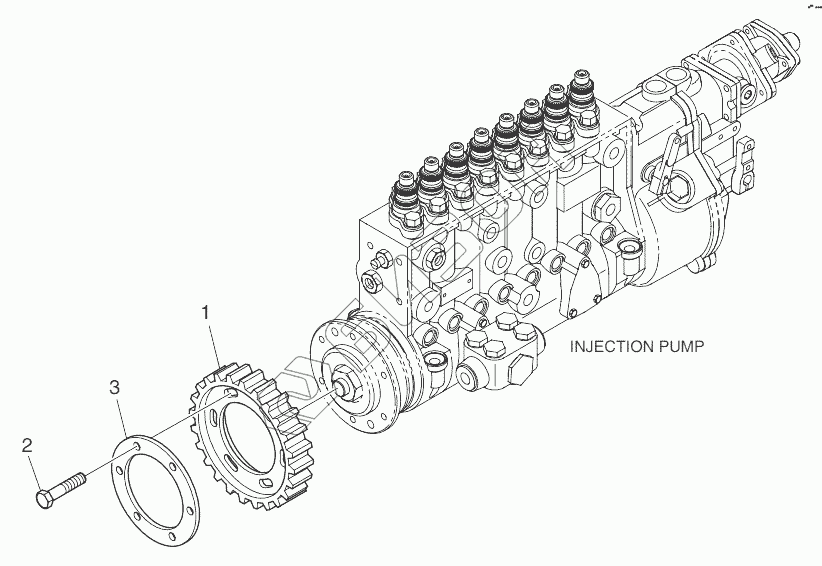 1

3

2

INJECTION PUMP