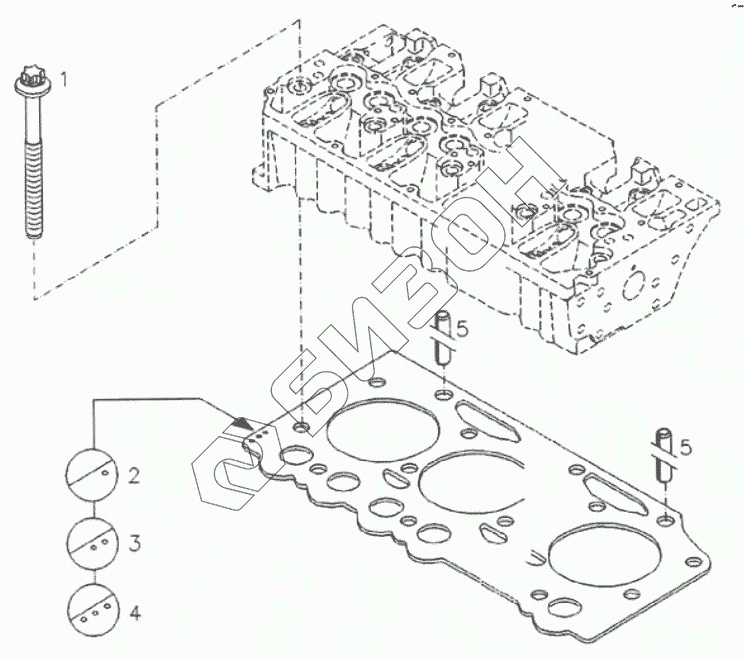 1
5
5
2
3
4
БИЗОН