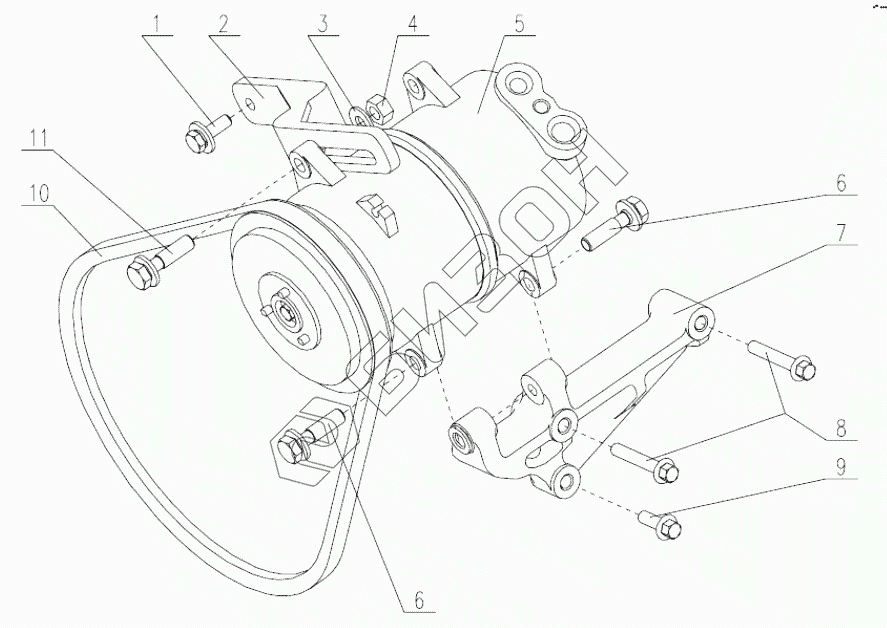 1
2
3
4
5
11
10
6
7
8
9
6
ВИЗОН