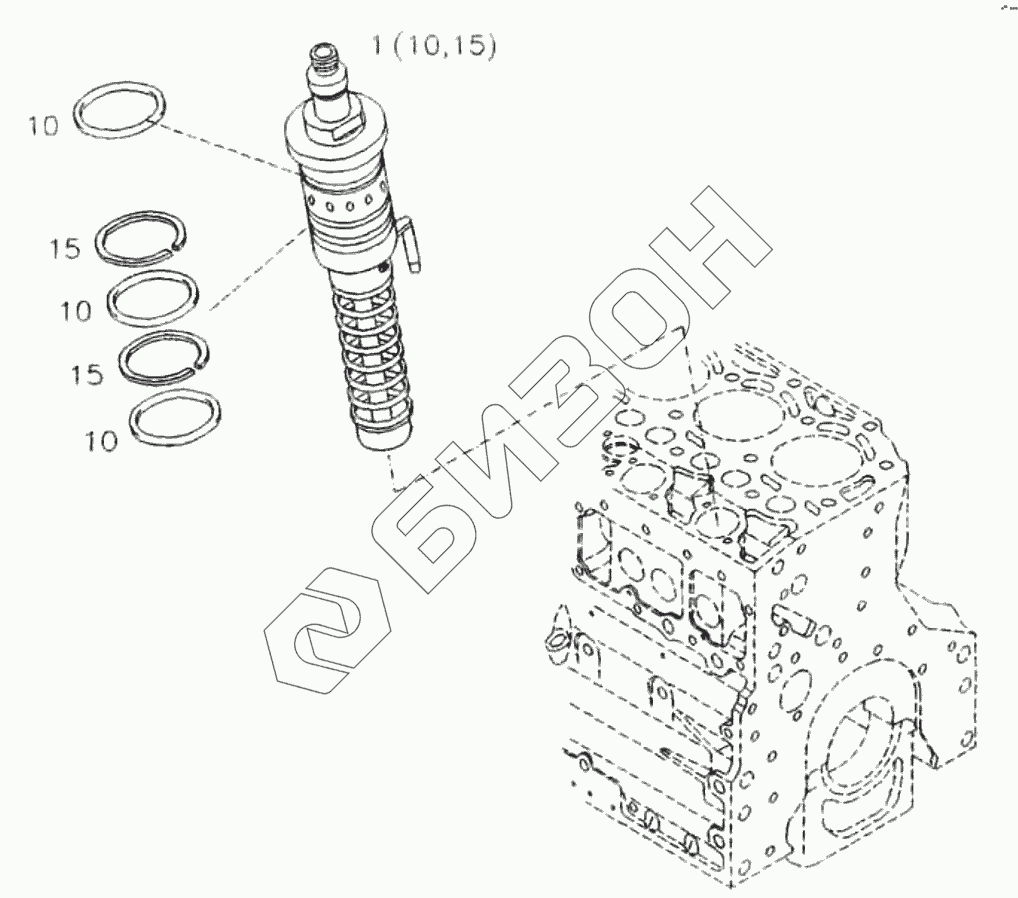 1 (10,15)
10
15
10
15
10
БИЗОН