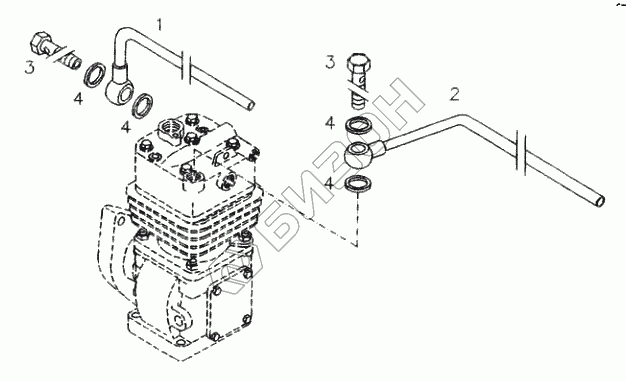 1
3
4
4
3
2
4
4
БИЗОН