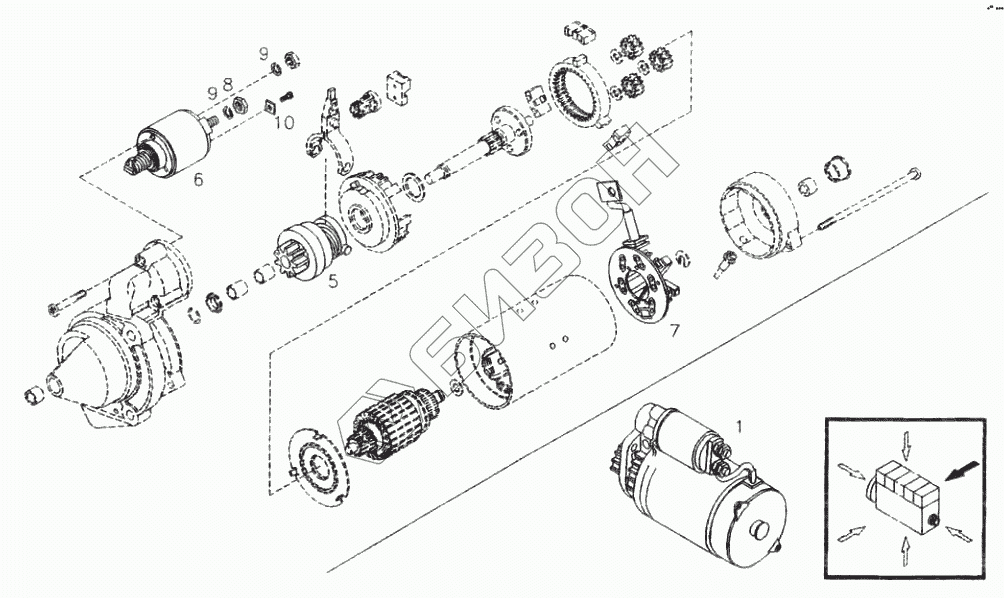 9
9
8
10
6
5
7
1
БИЗОН