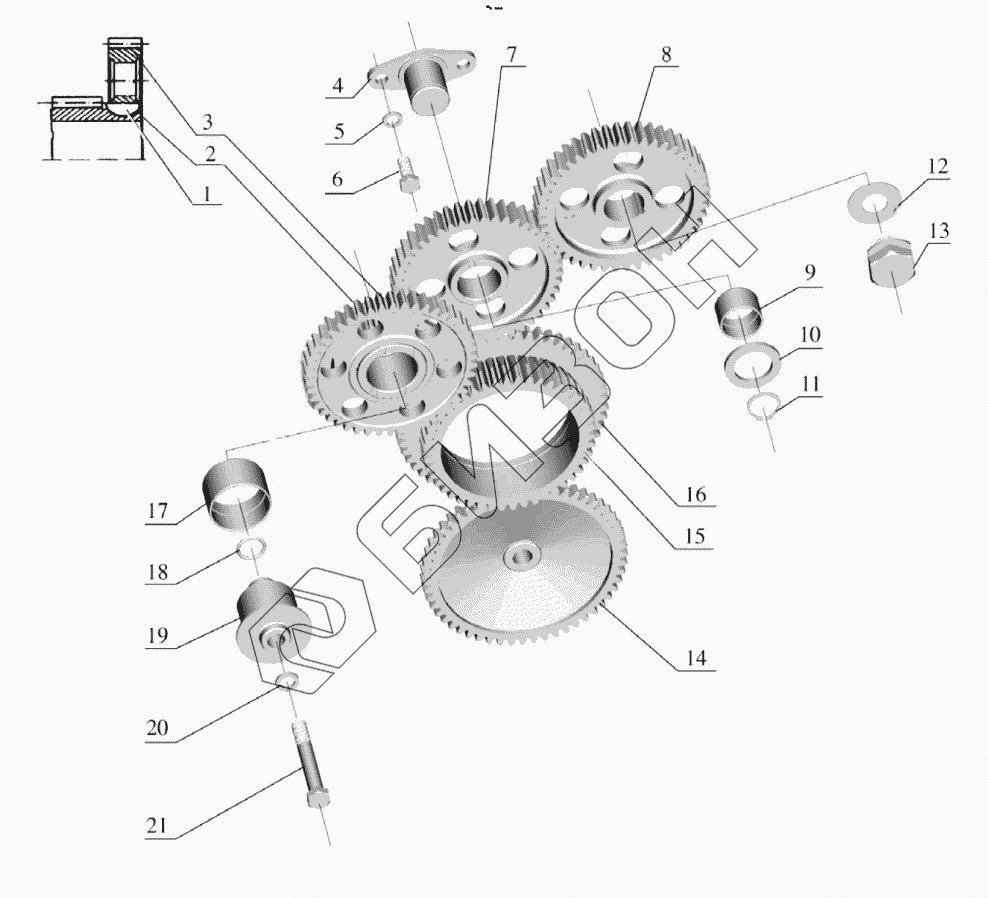 3
2
1
4
5
6
7
8
12
13
9
10
11
16
15
14
17
18
19
20
21
БИЗОН