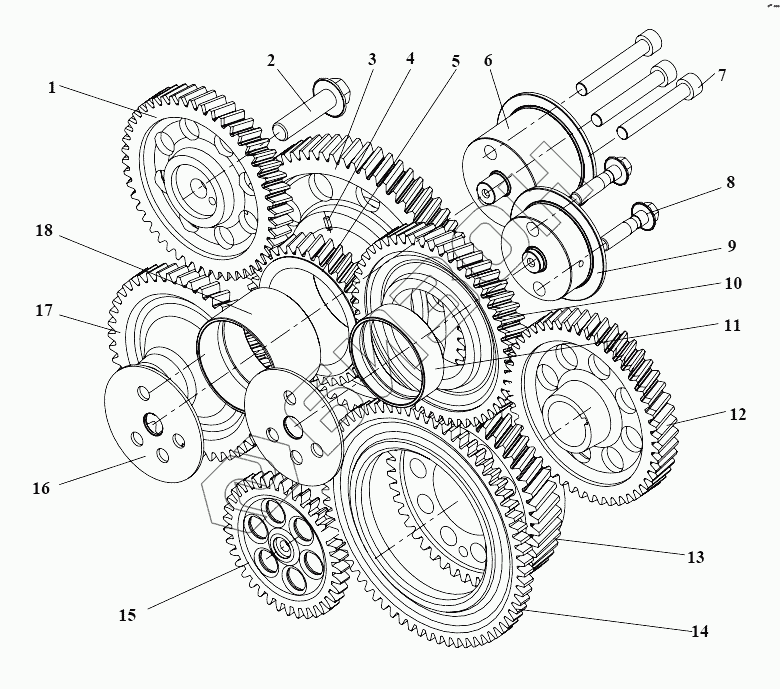 1
2
3
4
5
6
7
8
9
10
11
12
13
14
15
16
17
18