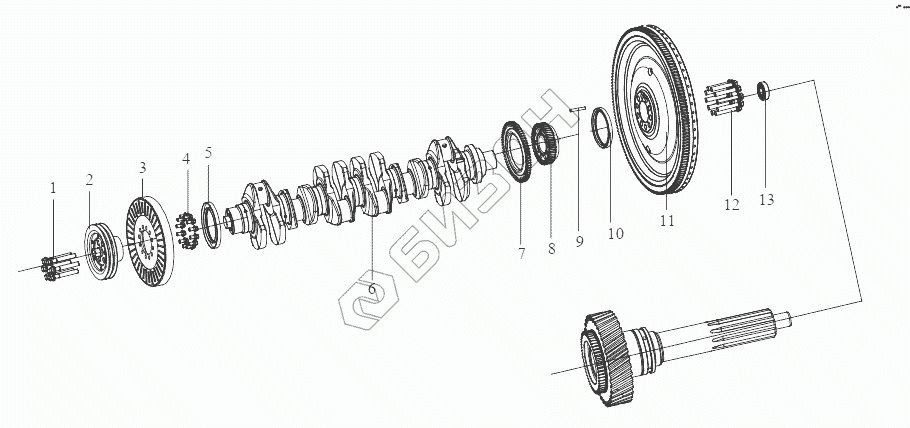 1
2
3
4
5
6
7
8
9
10
11
12
13
БИЗОН