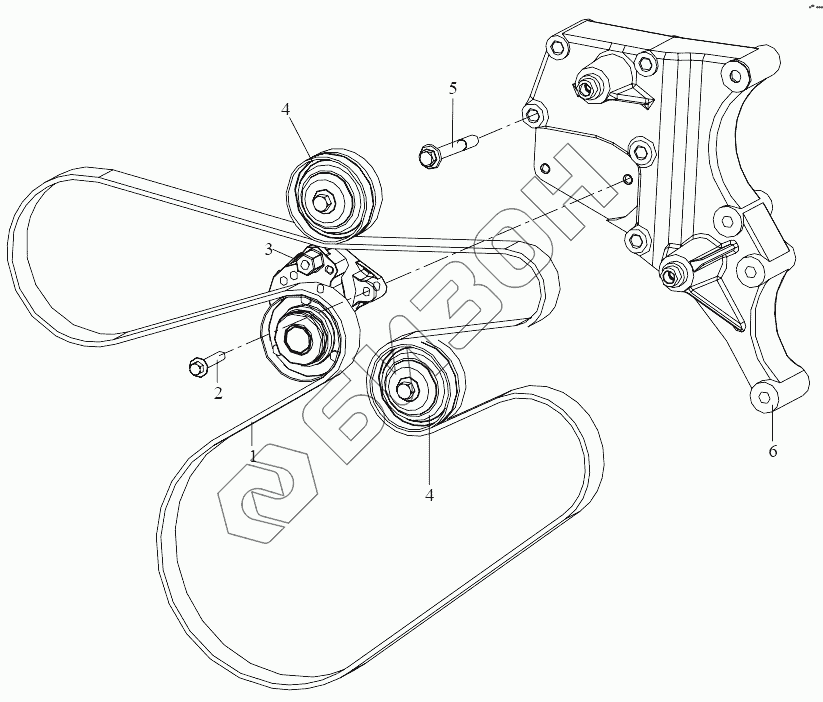 4
5
3
2
1
4
6
БАЗОН