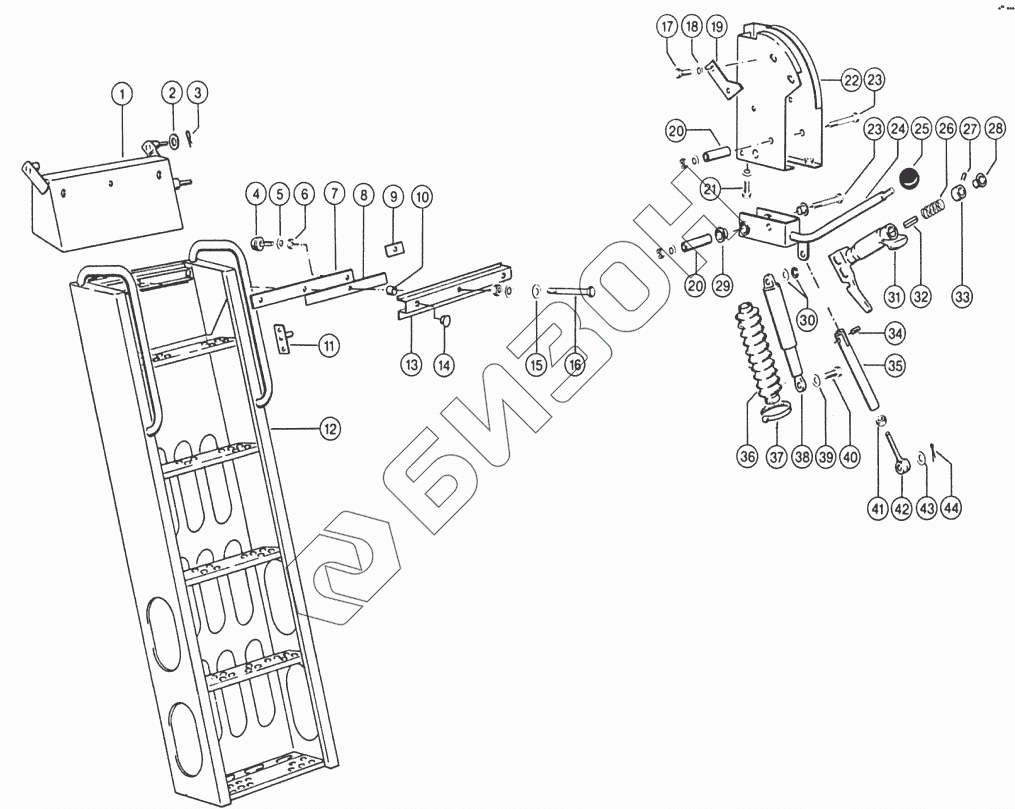 1
2
3
4
5
6
7
8
9
10
11
12
13
14
15
16
17
18
19
20
21
22
23
23
24
25
26
27
28
20
29
30
31
32
33
34
35
36
37
38
39
40
41
42
43
44
БИЗОН