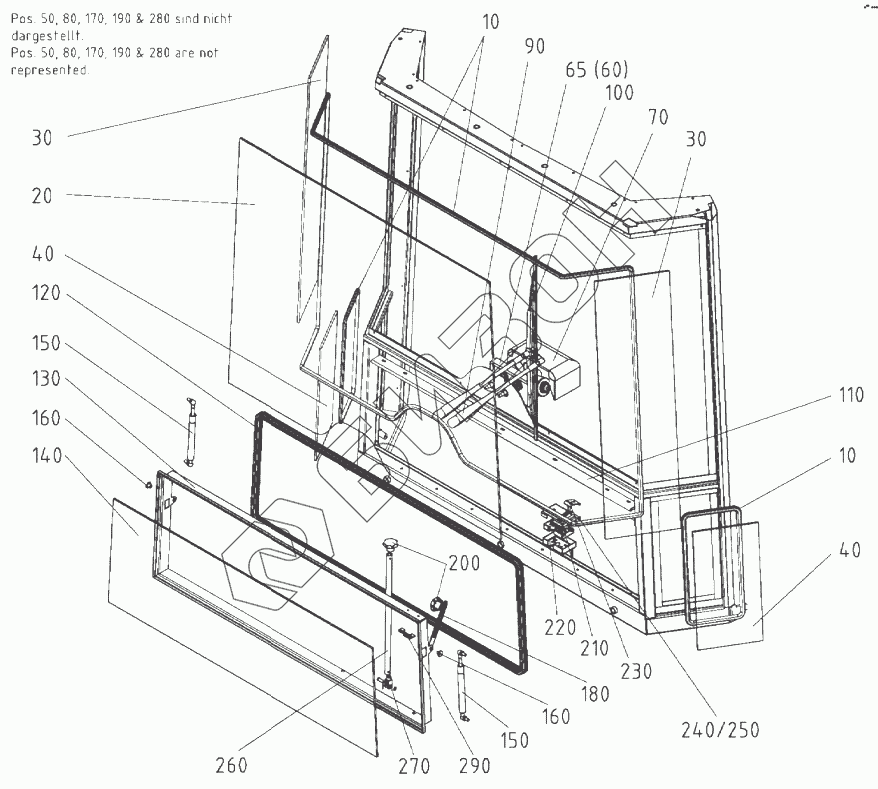 Pos. 50, 80, 170, 190 & 280 sind nicht dargestellt.
Pos. 50, 80, 170, 190 & 280 are not represented.

10
90
65 (60)
100
70
30
30
20
40
120
150
130
160
140
110
10
40
200
220
210
230
180
160
150
240/250
260
270
290