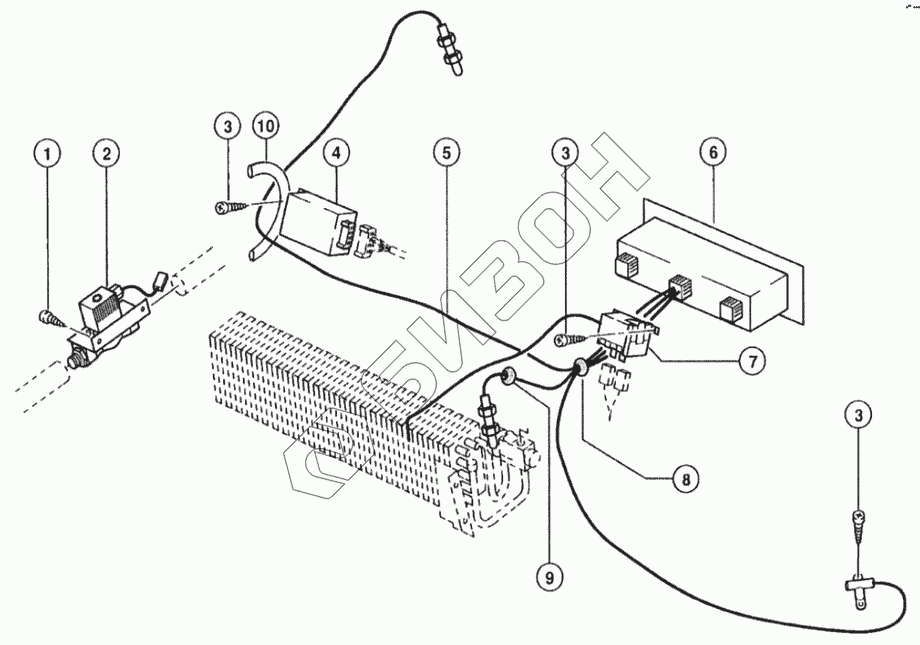 1
2
3
10
4
5
3
6
7
8
9
3
БИЗОН