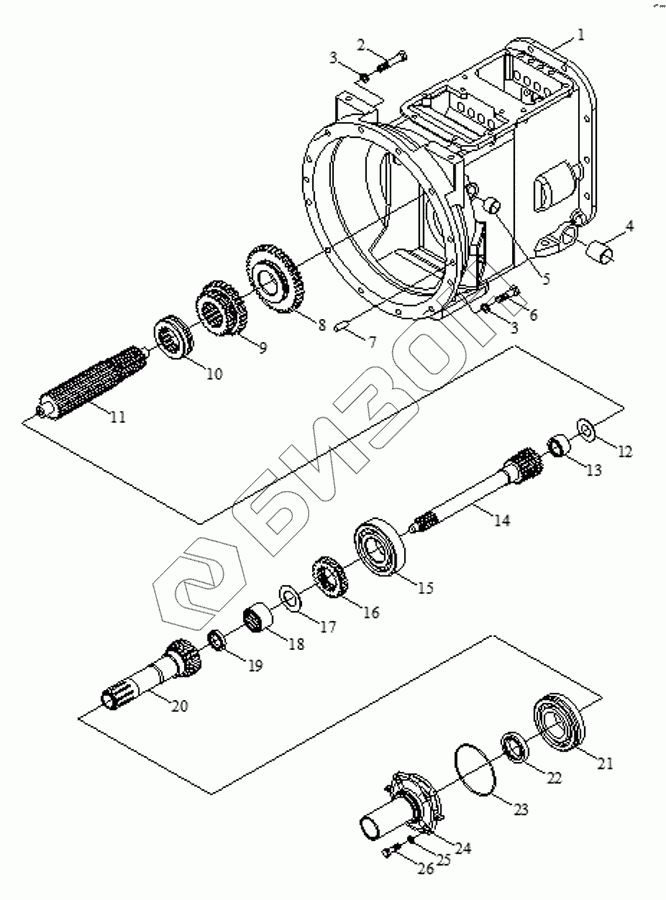 1
2
3
4
5
6
3
7
8
9
10
11
12
13
14
15
16
17
18
19
20
21
22
23
24
25
26
БИЗОН