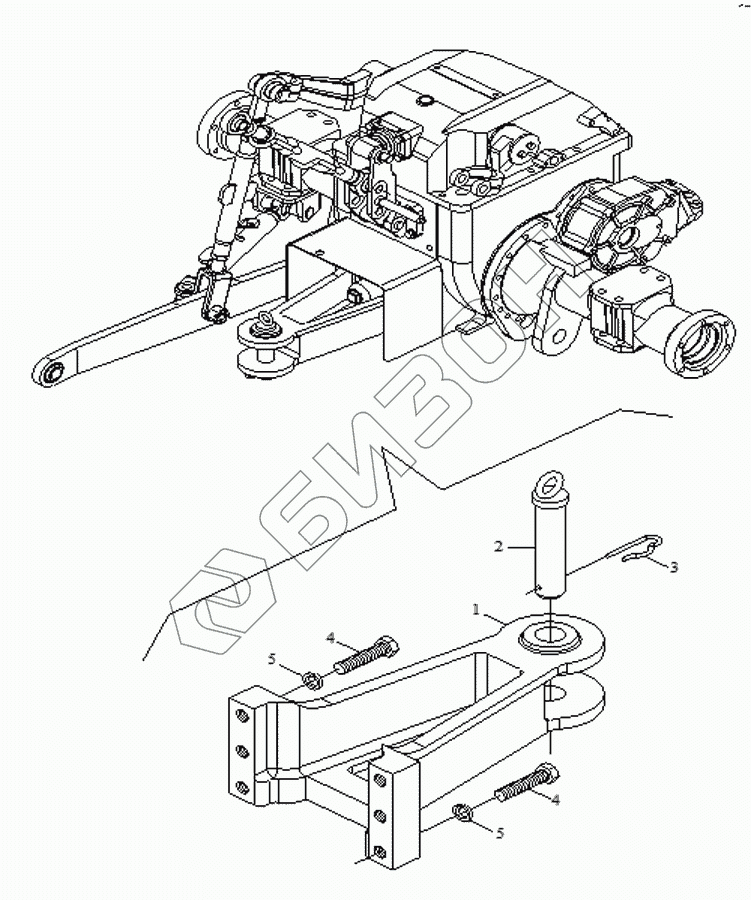 БИЗОН

2

3

1

4

5

4

5