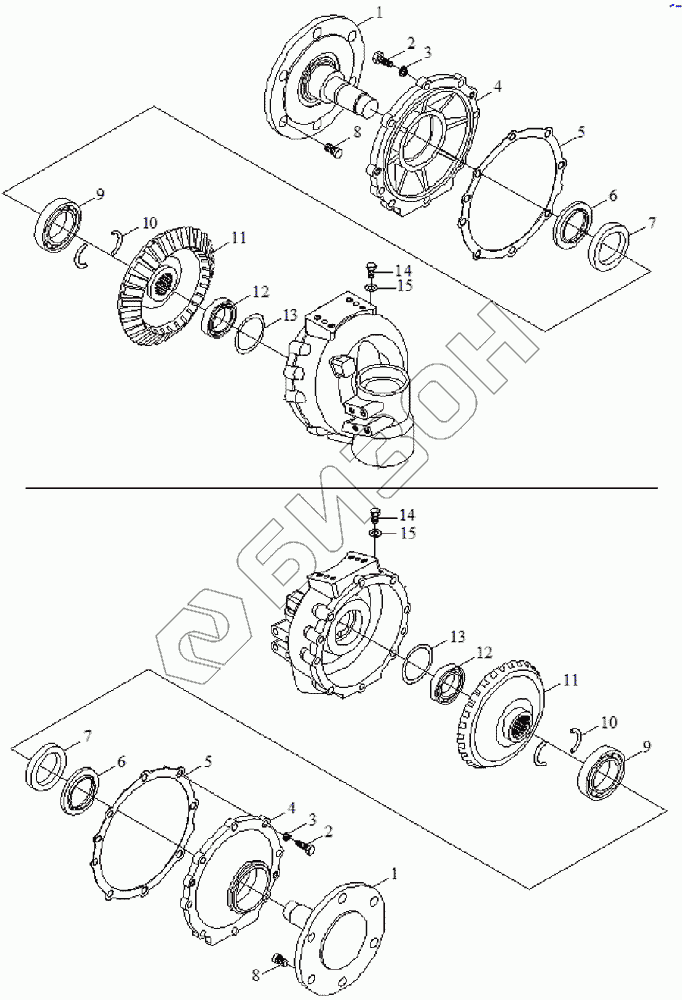 1
2
3
4
5
6
7
8
9
10
11
12
13
14
15

БИЗОН

14
15
13
12
11
10
9
7
6
5
4
3
2
1
8