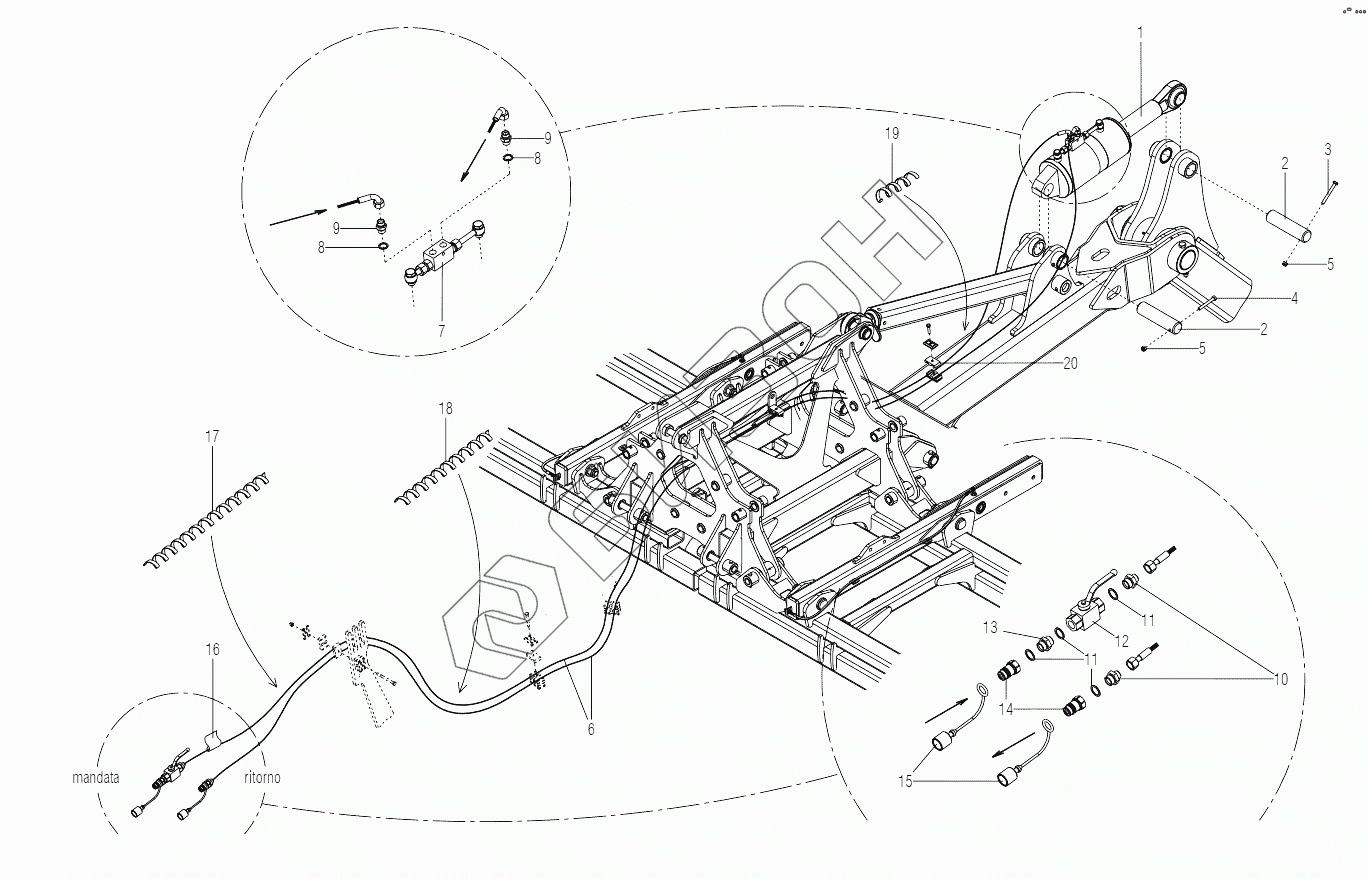 1
2
3
5
4
2
5
19
20
9
8
9
8
7
18
17
16
6
13
11
12
11
10
14
15
mandata
ritorno