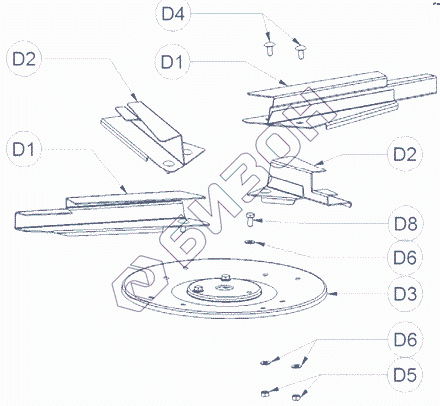 D4

D2

D1

D1

D2

D8

D6

D3

D6

D5

БИЗОН