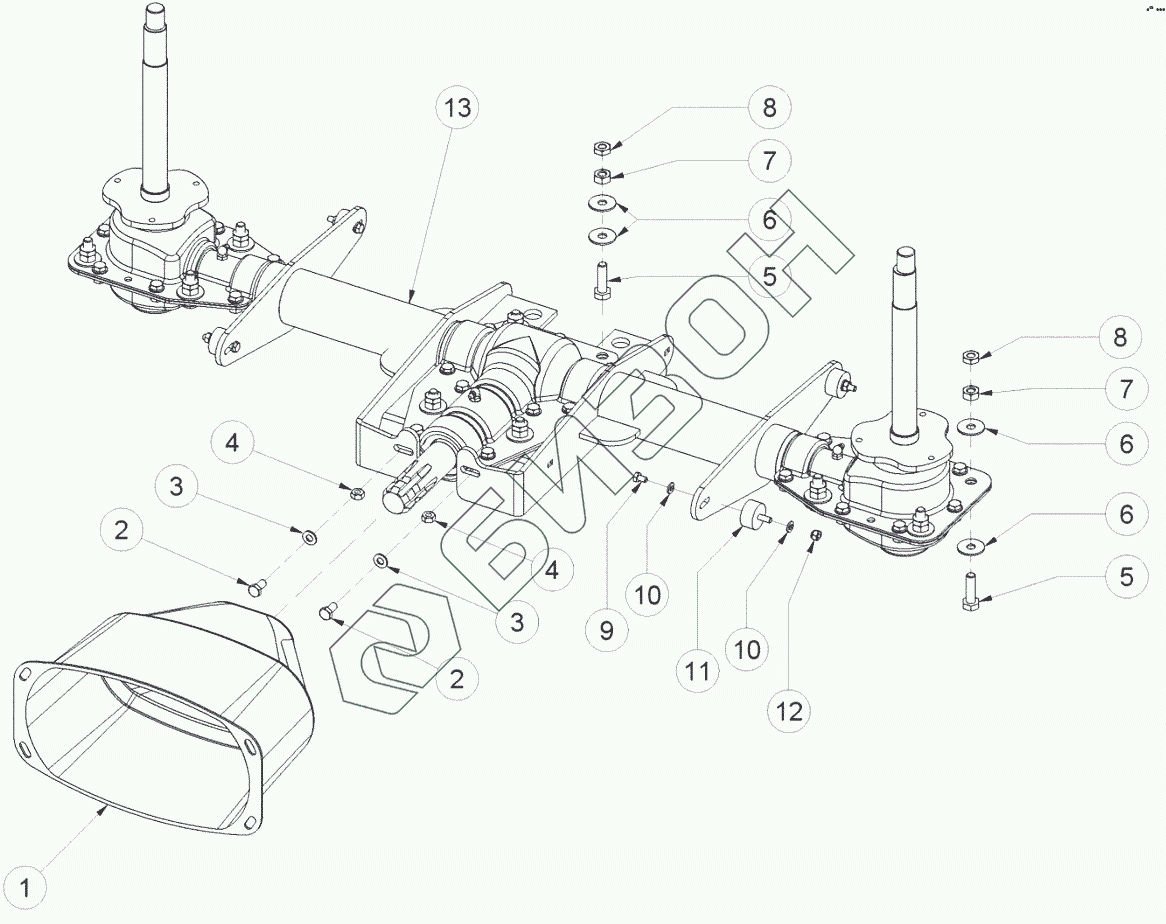 13
8
7
6
5
8
7
6
6
5
4
3
2
4
3
2
9
10
11
10
12
1
БИЗОН