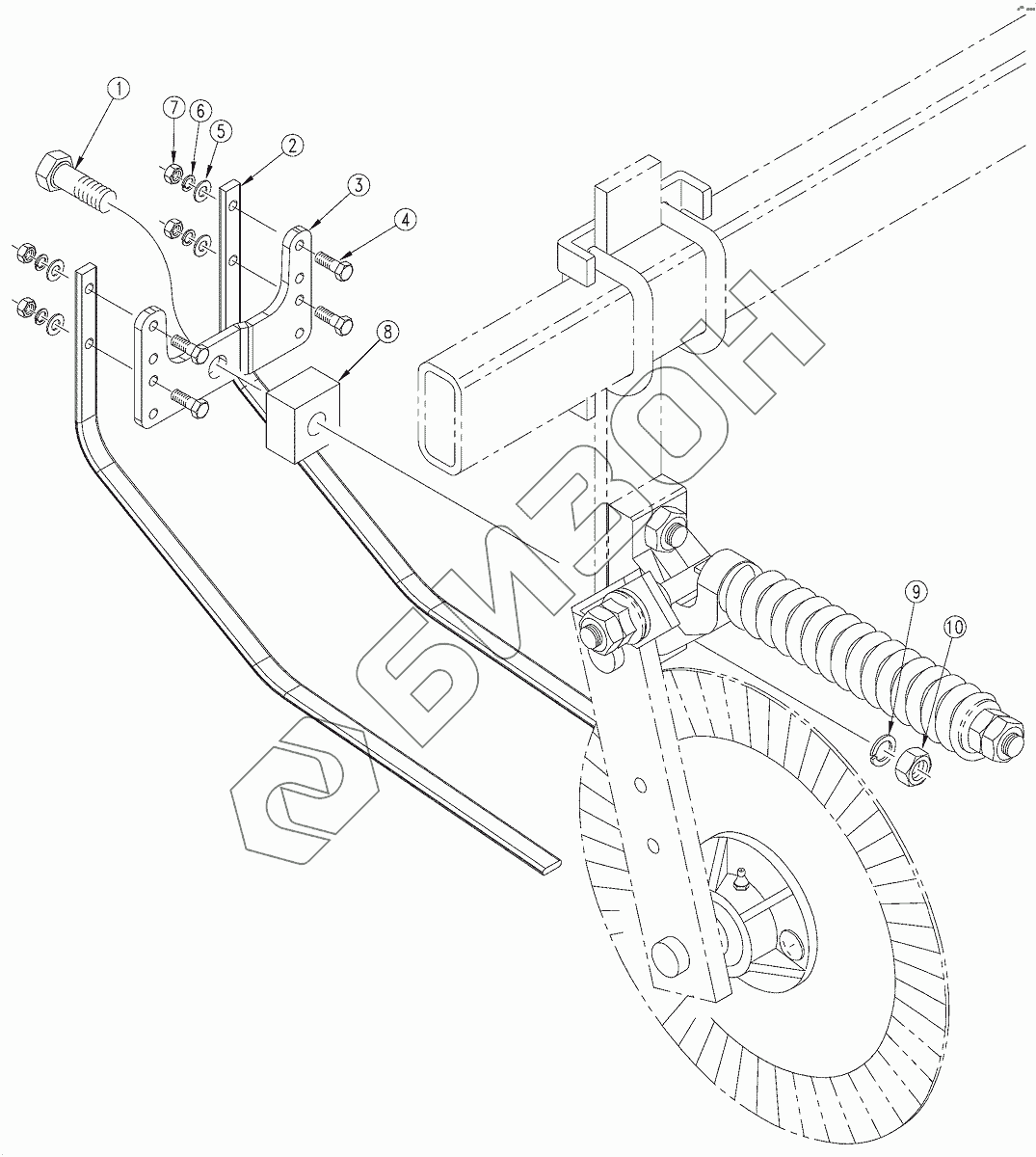 1
7
6
5
2
3
4
8
9
10
БИЗОН