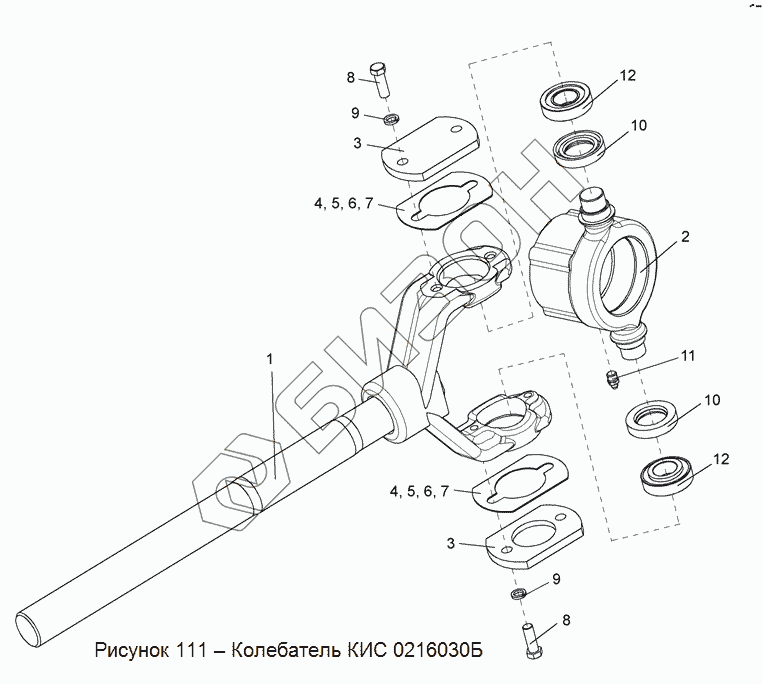 8

9

3

4, 5, 6, 7

12

10

2

1

11

10

12

4, 5, 6, 7

3

9

8

БИЗОН

Рисунок 111 – Колебатель КИС 0216030Б