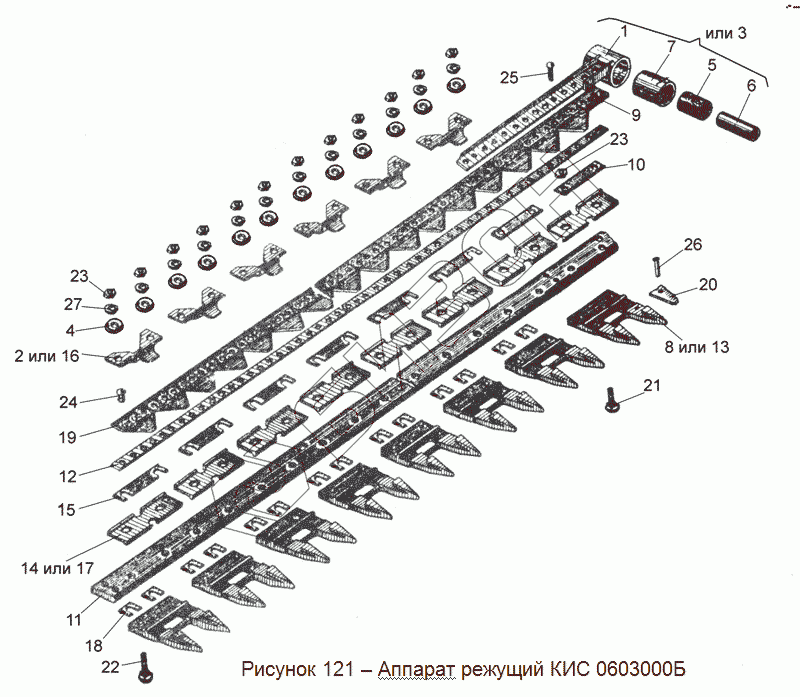 или 3
1
7
5
6
25
9
23
10
26
20
8 или 13
21
23
27
4
2 или 16
24
19
12
15
14 или 17
11
18
22
Рисунок 121 – Аппарат режущий КИС 0603000Б