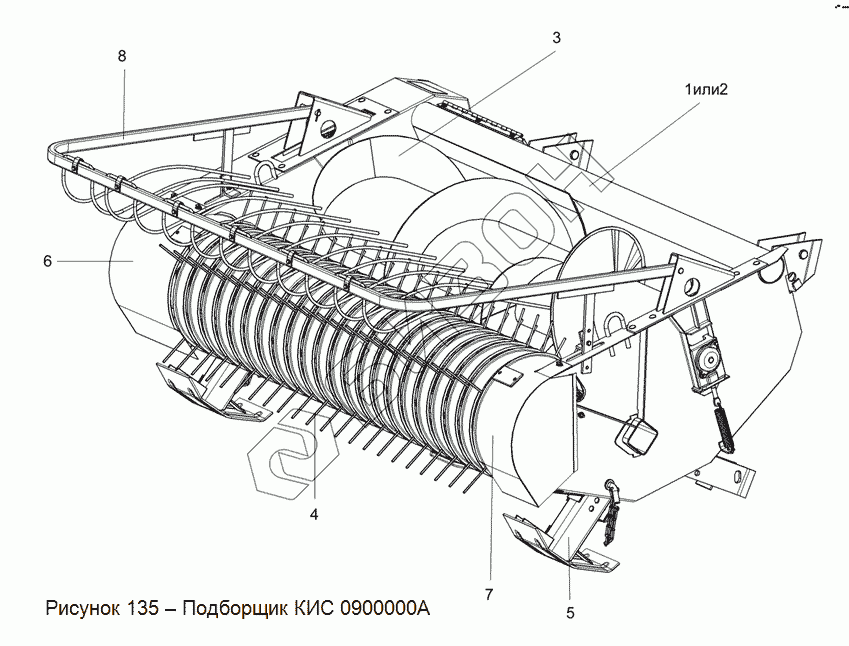 8

3

1или2

6

4

7

5

Рисунок 135 – Подборщик КИС 0900000А