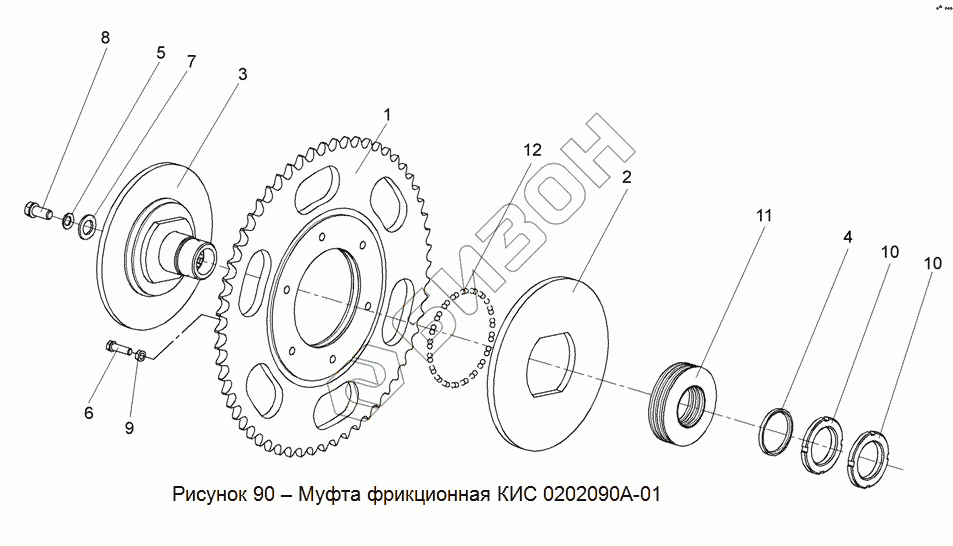 8
5
7
3
1
12
2
11
4
10
10
6
9
ГОРИЗОН

Рисунок 90 – Муфта фрикционная КИС 0202090А-01